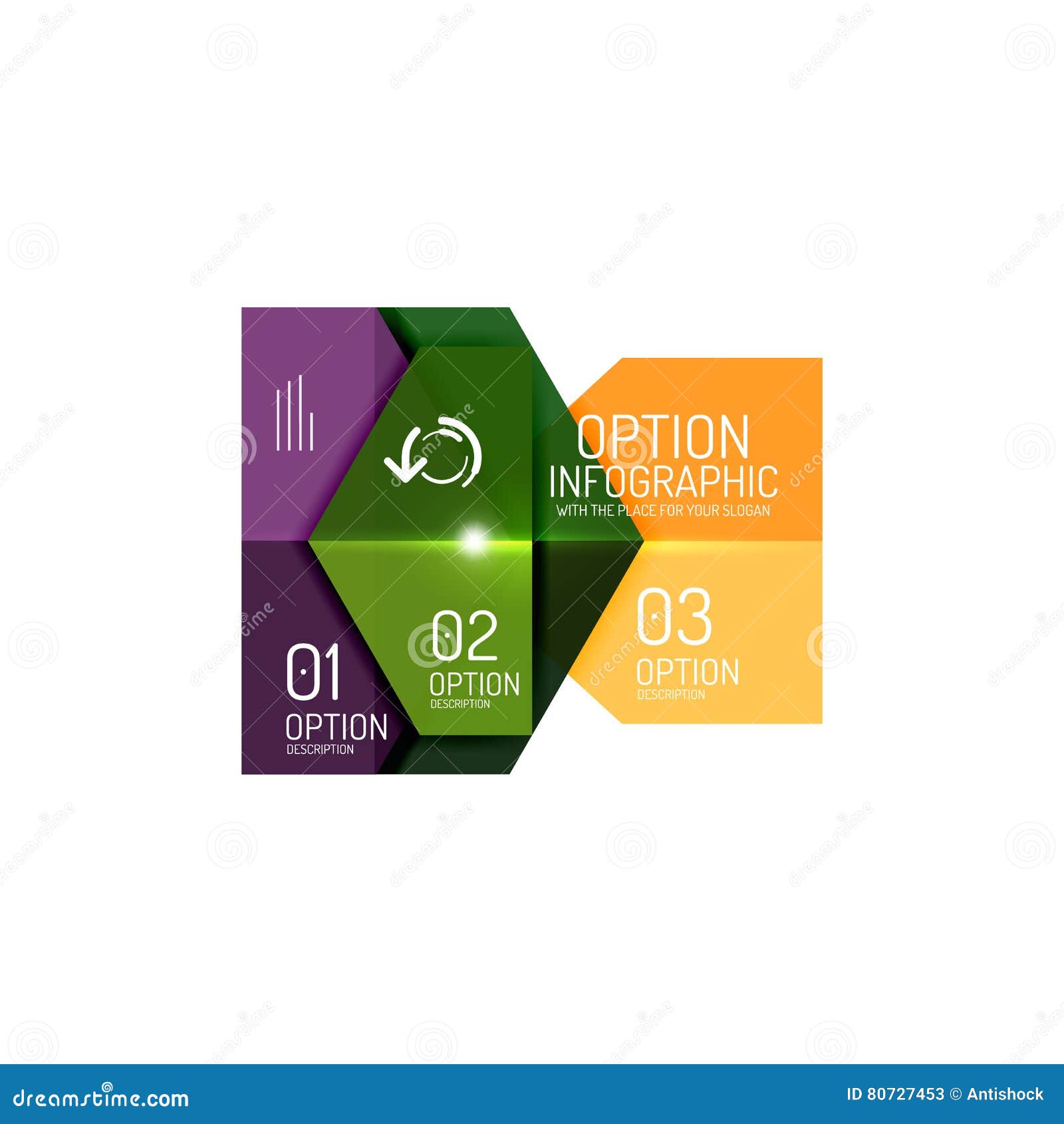 OPTION
INFOGRAPHIC
WITH THE PLACE FOR YOUR SLOGAN

01
OPTION
DESCRIPTION

02
OPTION
DESCRIPTION

03
OPTION
DESCRIPTION

dreamstime.com

ID 80727453 © Antishock