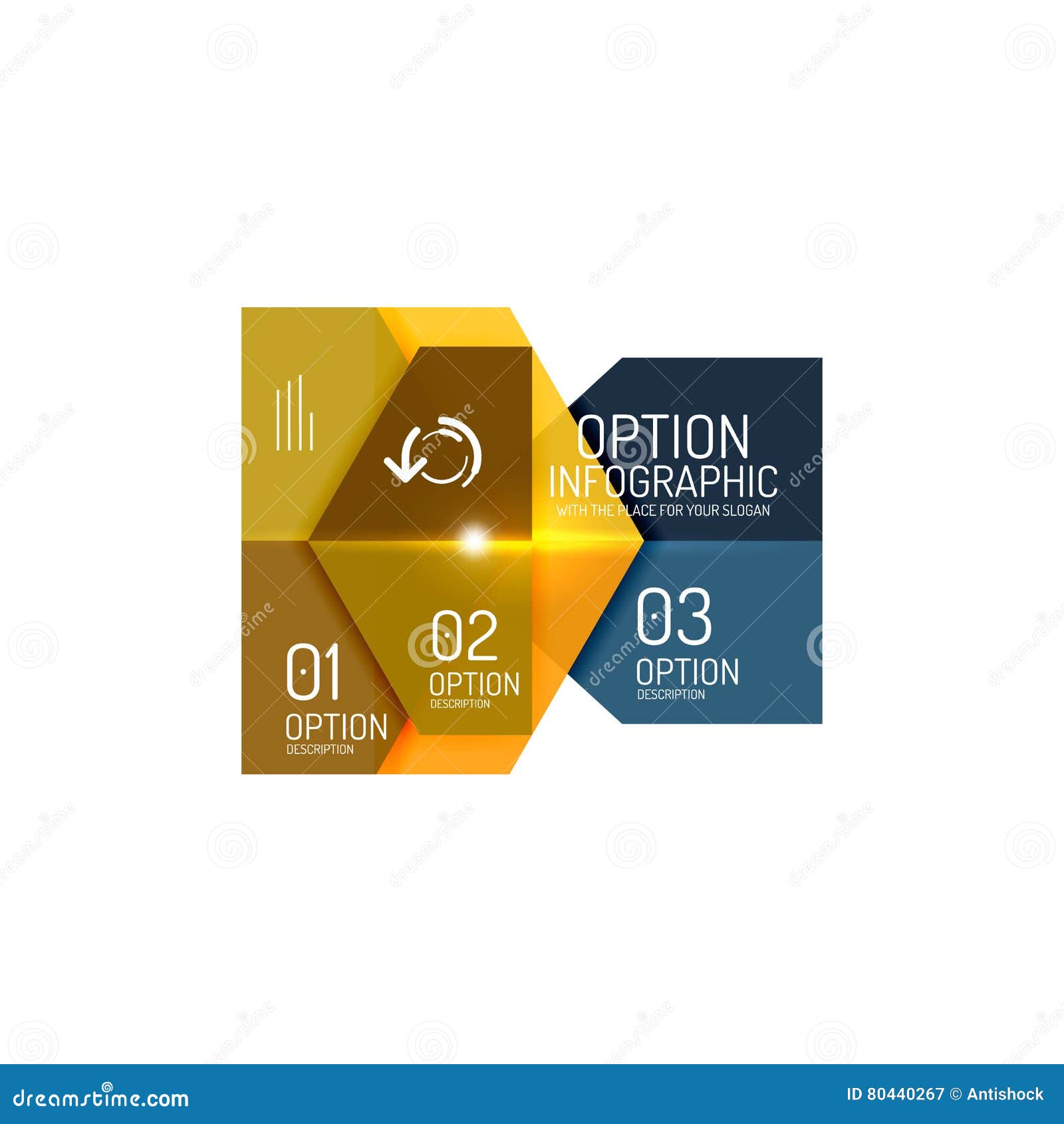 OPTION
INFOGRAPHIC
WITH THE PLACE FOR YOUR SLOGAN

01
OPTION
DESCRIPTION

02
OPTION
DESCRIPTION

03
OPTION
DESCRIPTION

dreamstime.com
ID 80440267 © Antishock