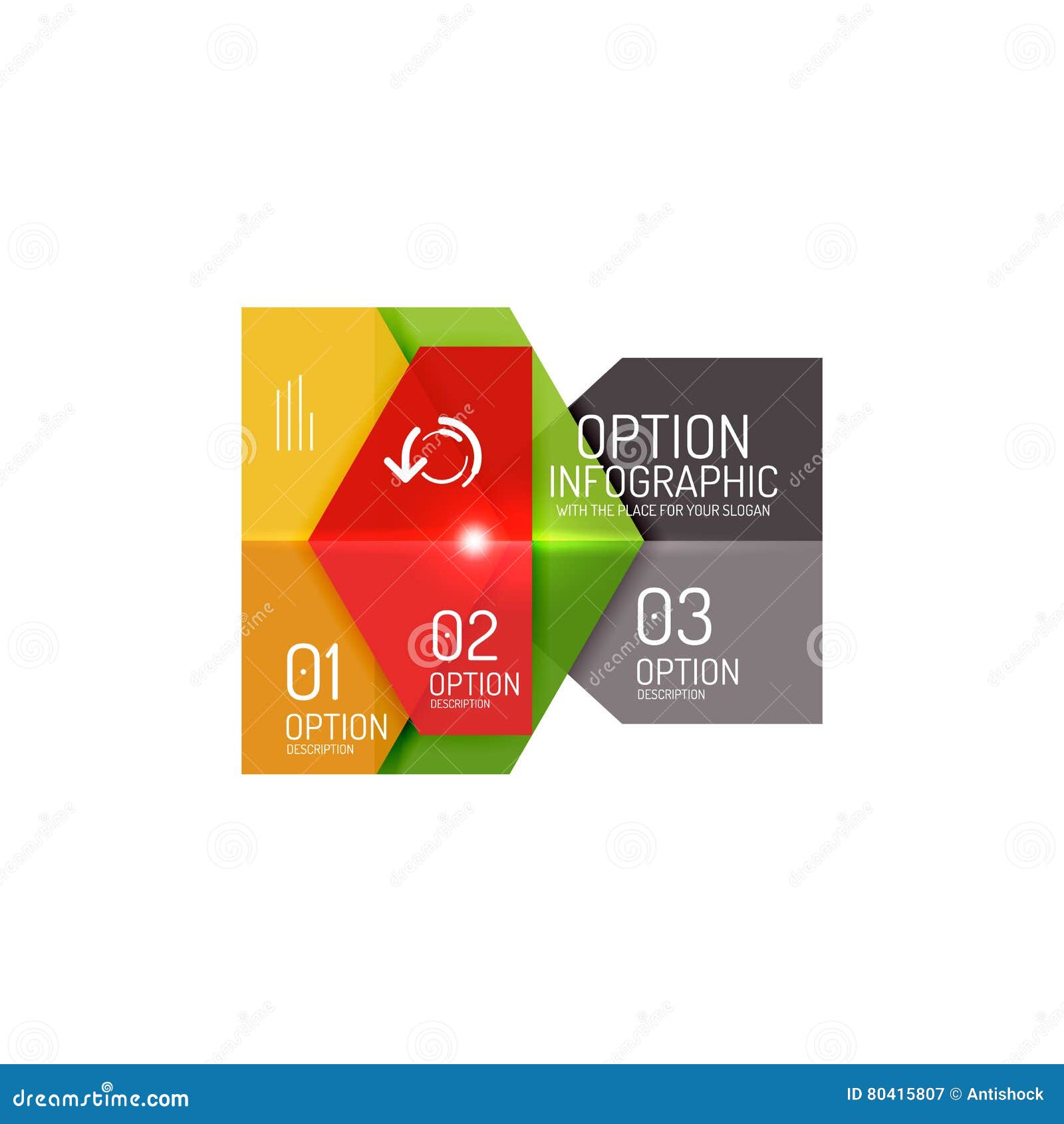 OPTION
INFOGRAPHIC
WITH THE PLACE FOR YOUR SLOGAN

01
OPTION
DESCRIPTION

02
OPTION
DESCRIPTION

03
OPTION
DESCRIPTION

dreamstime.com

ID 80415807 © Antishock