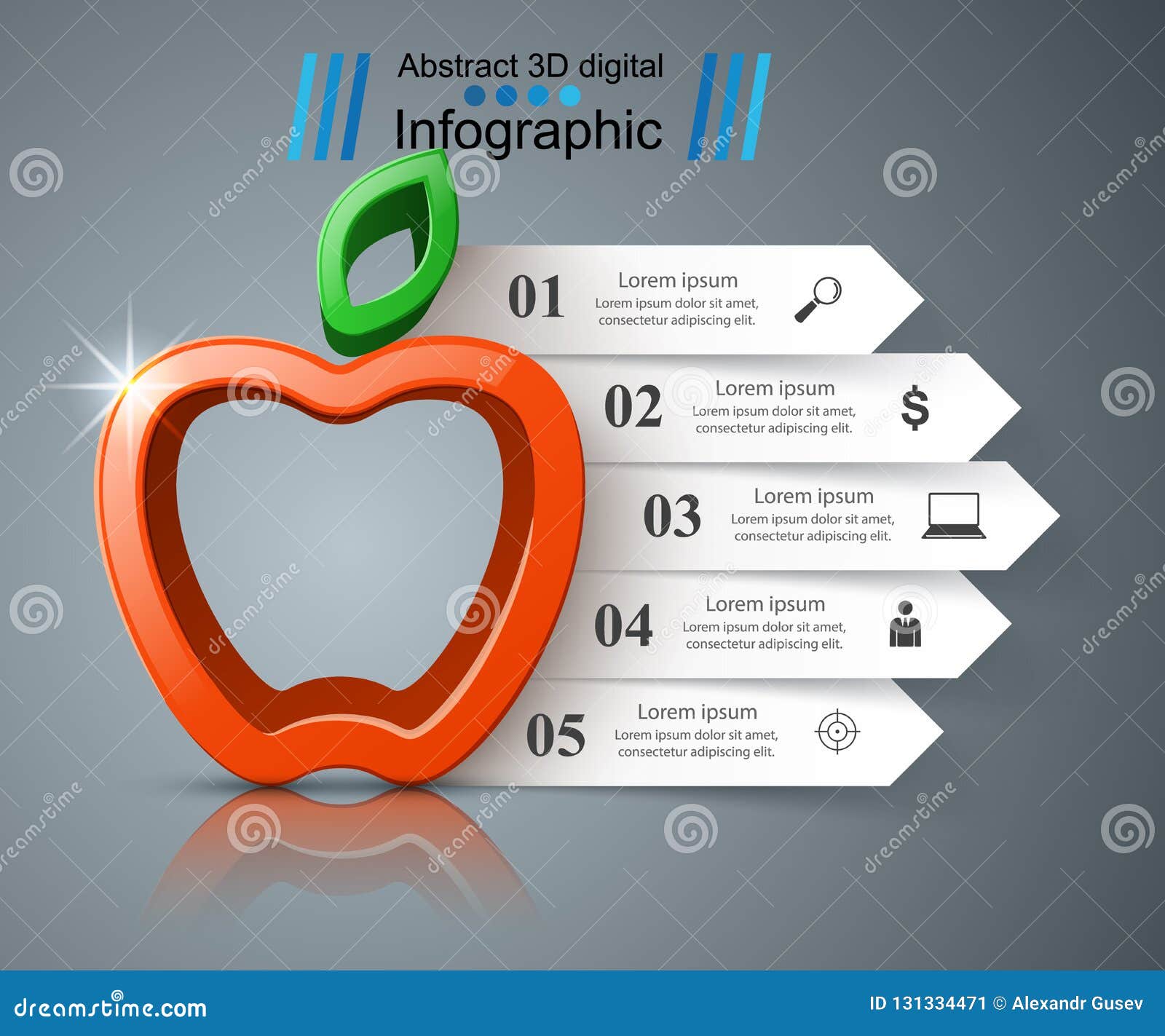 Abstract 3D digital

Infographic

01 Lorem ipsum
Lorem ipsum dolor sit amet, consectetur adipiscing elit.

02 Lorem ipsum
Lorem ipsum dolor sit amet, consectetur adipiscing elit.
$

03 Lorem ipsum
Lorem ipsum dolor sit amet, consectetur adipiscing elit.

04 Lorem ipsum
Lorem ipsum dolor sit amet, consectetur adipiscing elit.

05 Lorem ipsum
Lorem ipsum dolor sit amet, consectetur adipiscing elit.

dreamstime

dreamstime.com

ID 131334471 © Alexandr Gusev