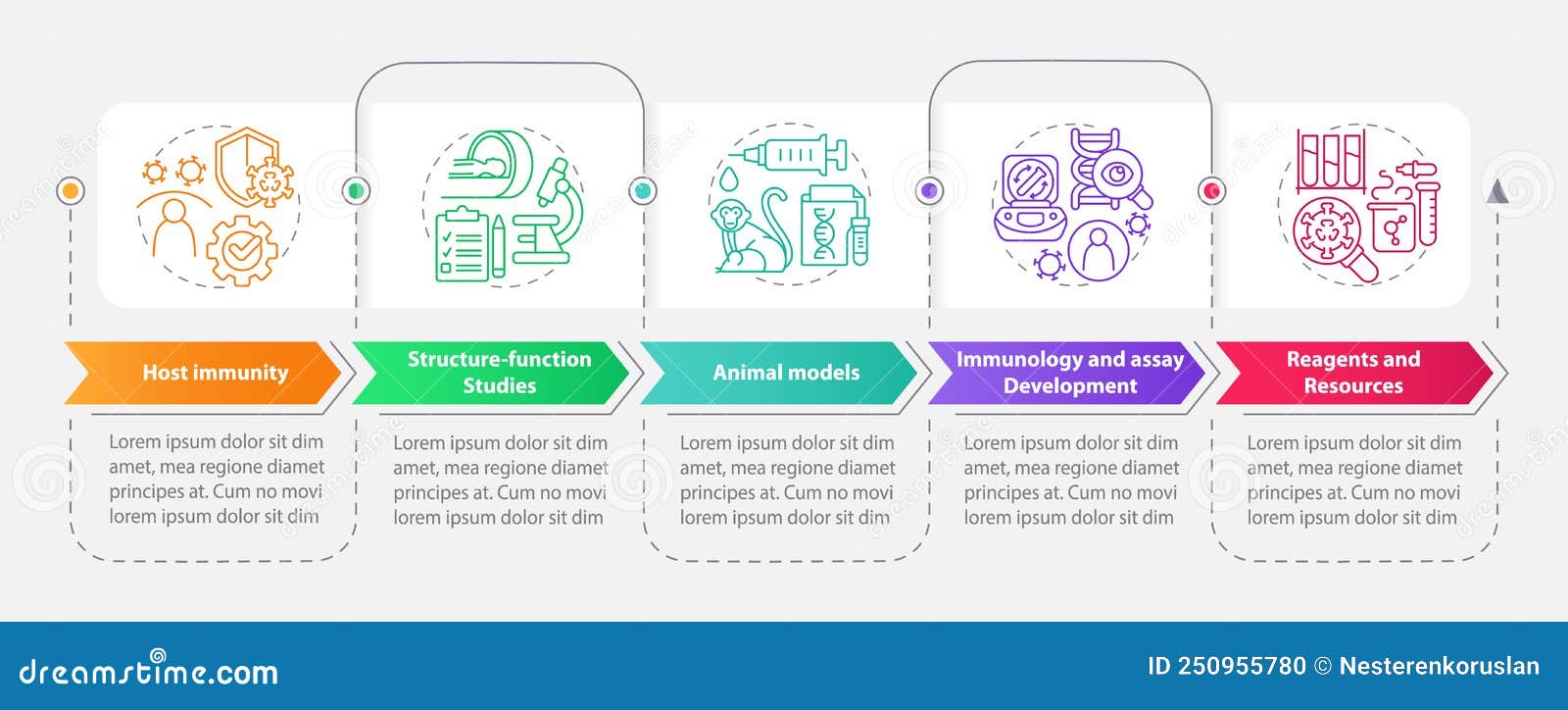 Host immunity

Lorem ipsum dolor sit dim amet, mea regione diamet principes at. Cum no movi lorem ipsum dolor sit dim

Structure-function Studies

Lorem ipsum dolor sit dim amet, mea regione diamet principes at. Cum no movi lorem ipsum dolor sit dim

Animal models

Lorem ipsum dolor sit dim amet, mea regione diamet principes at. Cum no movi lorem ipsum dolor sit dim

Immunology and assay Development

Lorem ipsum dolor sit dim amet, mea regione diamet principes at. Cum no movi lorem ipsum dolor sit dim

Reagents and Resources

Lorem ipsum dolor sit dim amet, mea regione diamet principes at. Cum no movi lorem ipsum dolor sit dim

dreamstime.com

ID 250955780 © Nesterenkoruslan