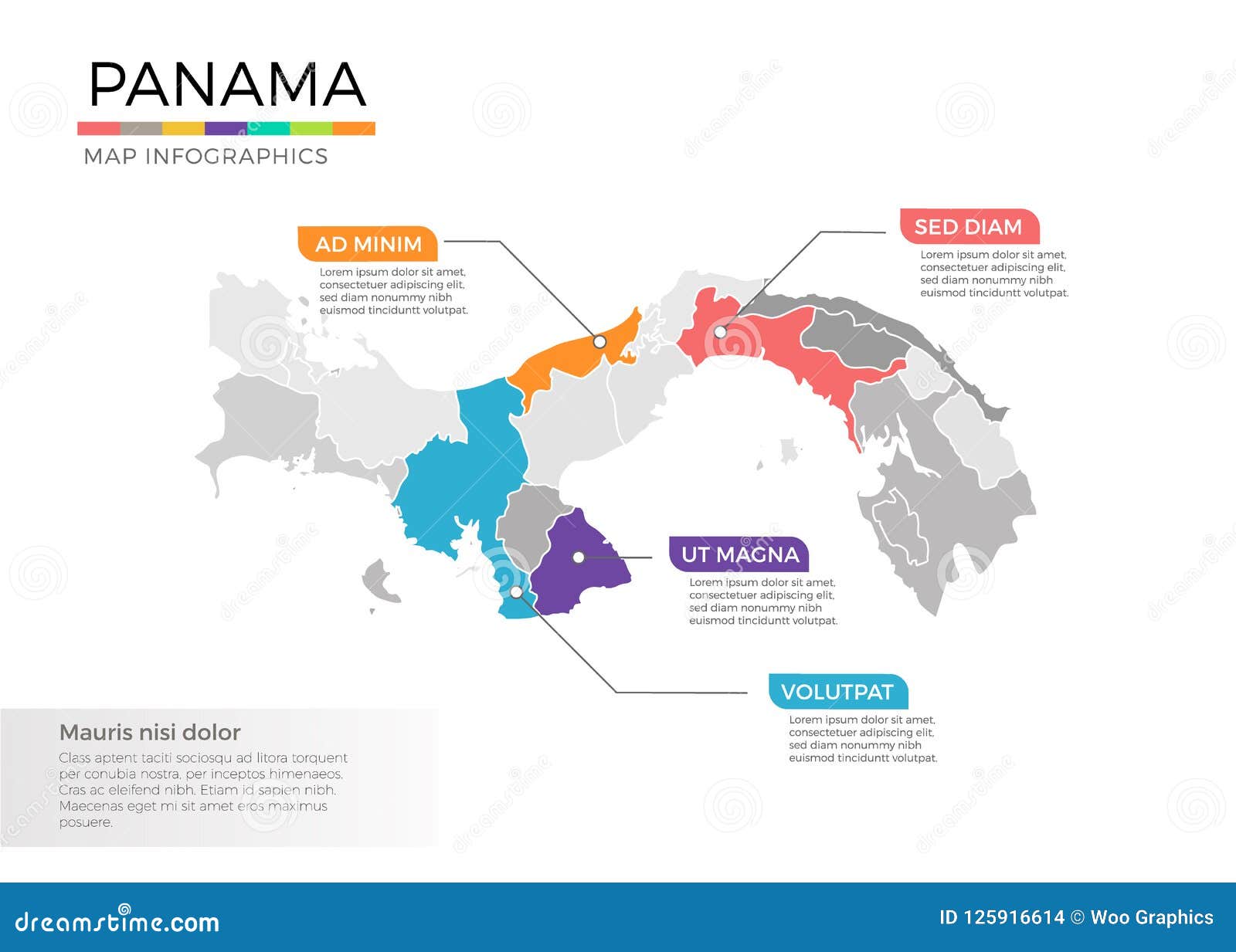 PANAMA

MAP INFOGRAPHICS

AD MINIM

Lorem ipsum dolor sit amet, consectetuer adipiscing elit, sed diam nonummy nibh euismod tinciduntt volutpat.

SED DIAM

Lorem ipsum dolor sit amet, consectetuer adipiscing elit, sed diam nonummy nibh euismod tinciduntt volutpat.

UT MAGNA

Lorem ipsum dolor sit amet, consectetuer adipiscing elit, sed diam nonummy nibh euismod tinciduntt volutpat.

VOLUTPAT

Lorem ipsum dolor sit amet, consectetuer adipiscing elit, sed diam nonummy nibh euismod tinciduntt volutpat.

Mauris nisi dolor

Class aptent taciti sociosqu ad litora torquent per conubia nostra, per inceptos himenaeos. Cras ac eleifend nibh. Etiam id sapien nibh. Maecenas eget mi sit amet eros maximus posuere.

dreamstime.com

ID 125916614 © Woo Graphics