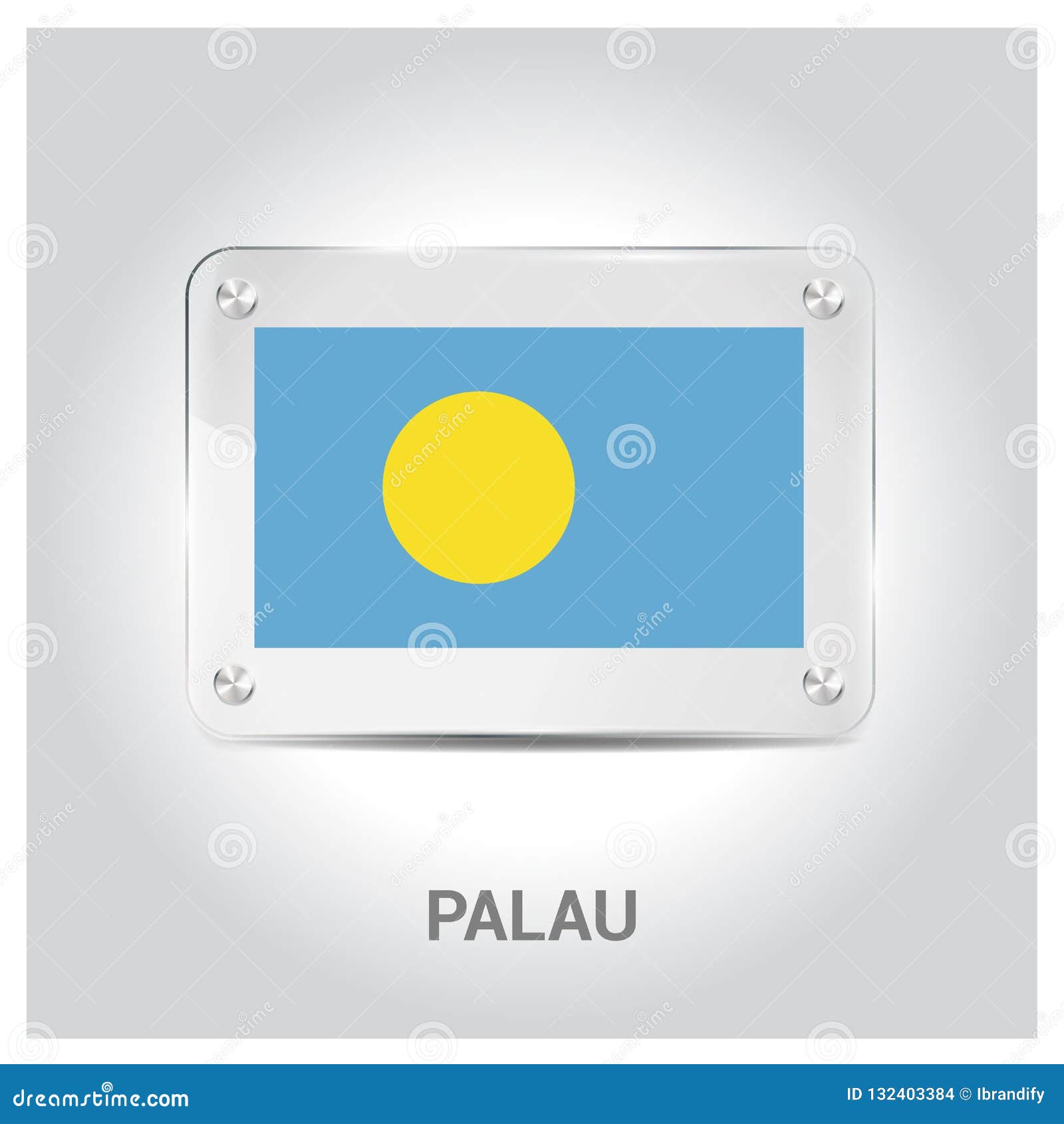 PALAU

dreamstime.com

ID 132403384 © Ibrandify