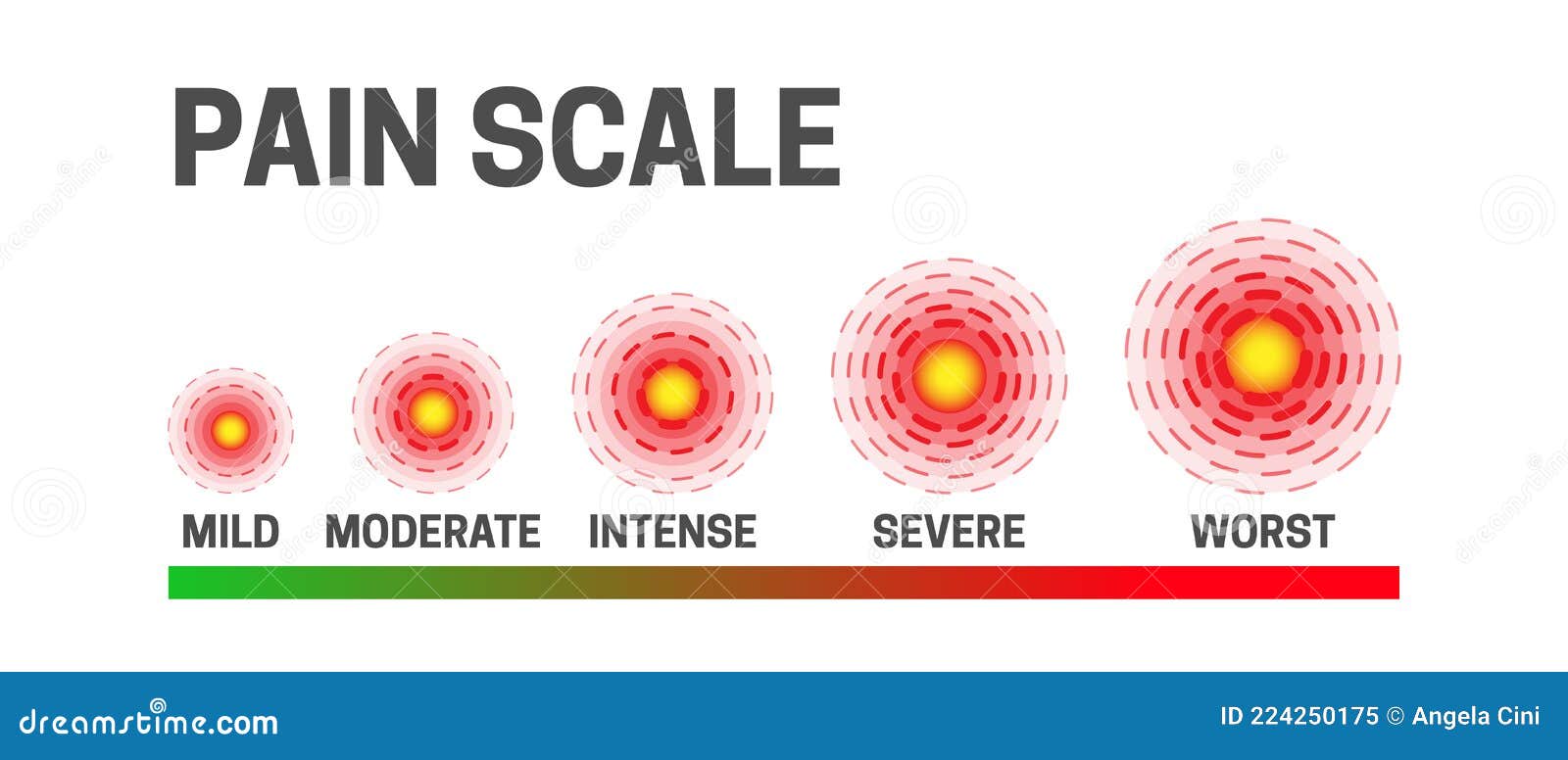 PAIN SCALE

MILD MODERATE INTENSE SEVERE WORST

dreamstime.com

ID 224250175 © Angela Cini