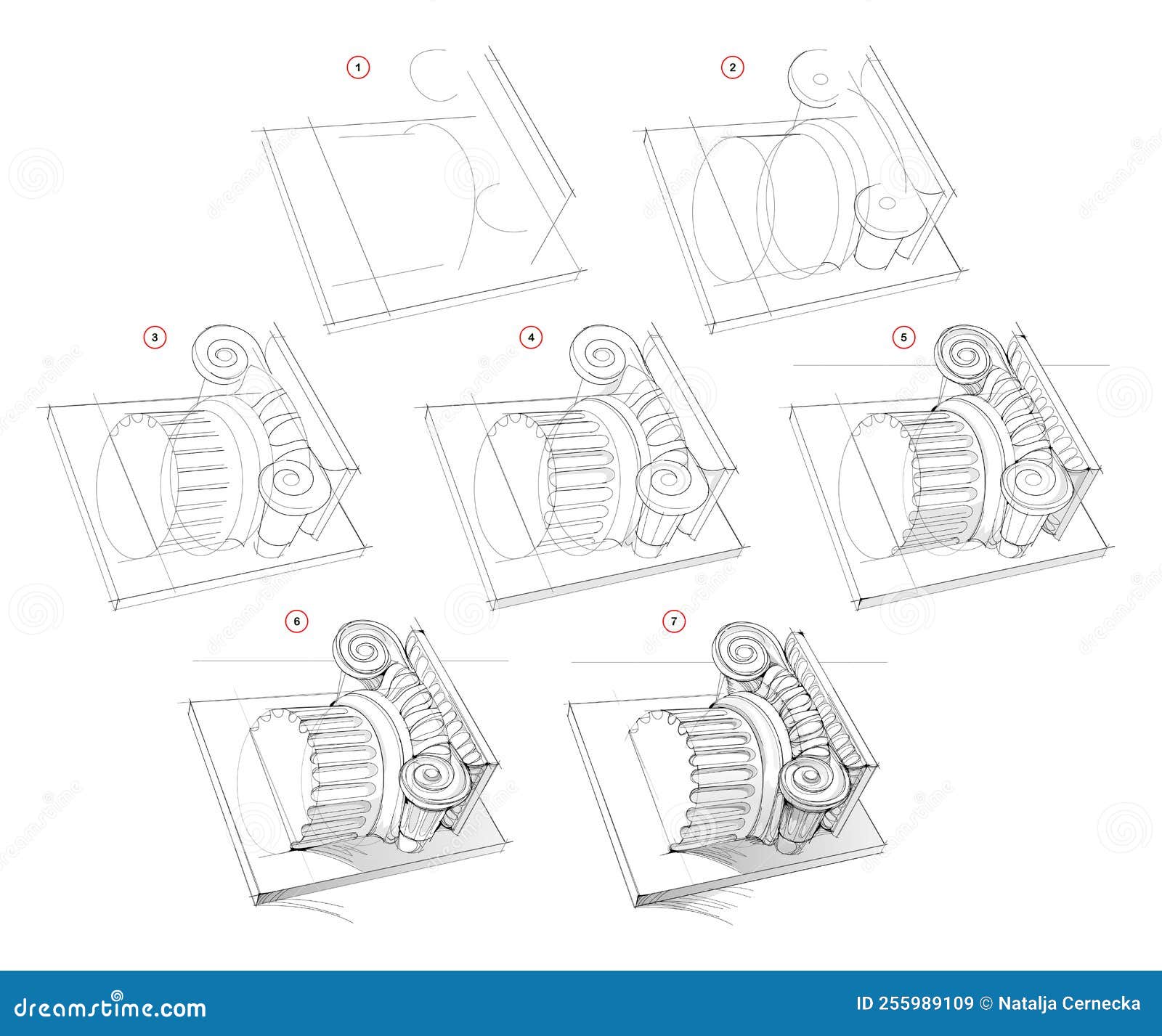 1

2

3

4

5

6

7

dreamstime.com

ID 255989109 © Natalja Cernecka