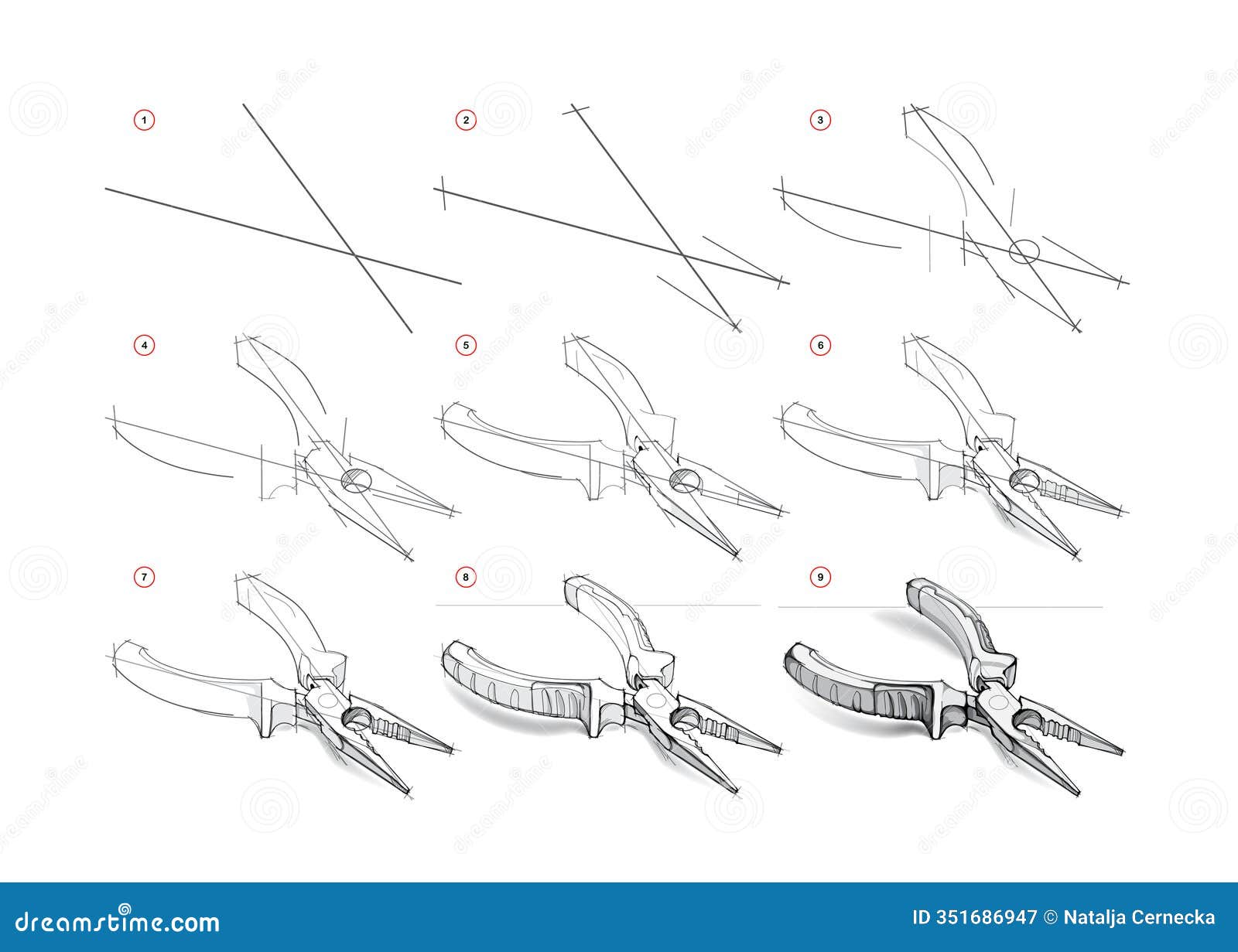 1

2

3

4

5

6

7

8

9

dreamstime.com

ID 351686947 © Natalja Cernecka