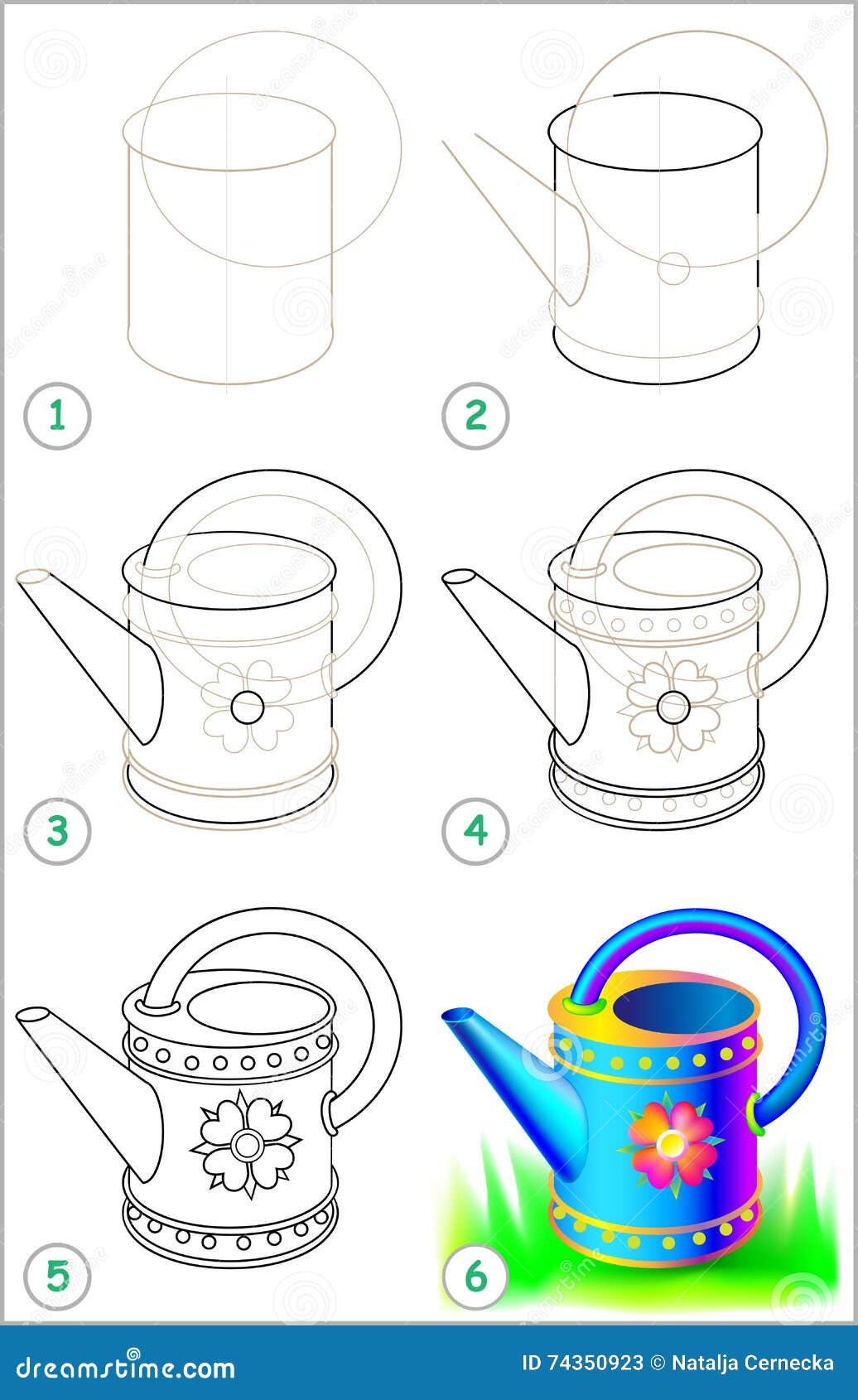 1

2

3

4

5

6

dreamstime.com

ID 74350923 © Natalja Cernecka