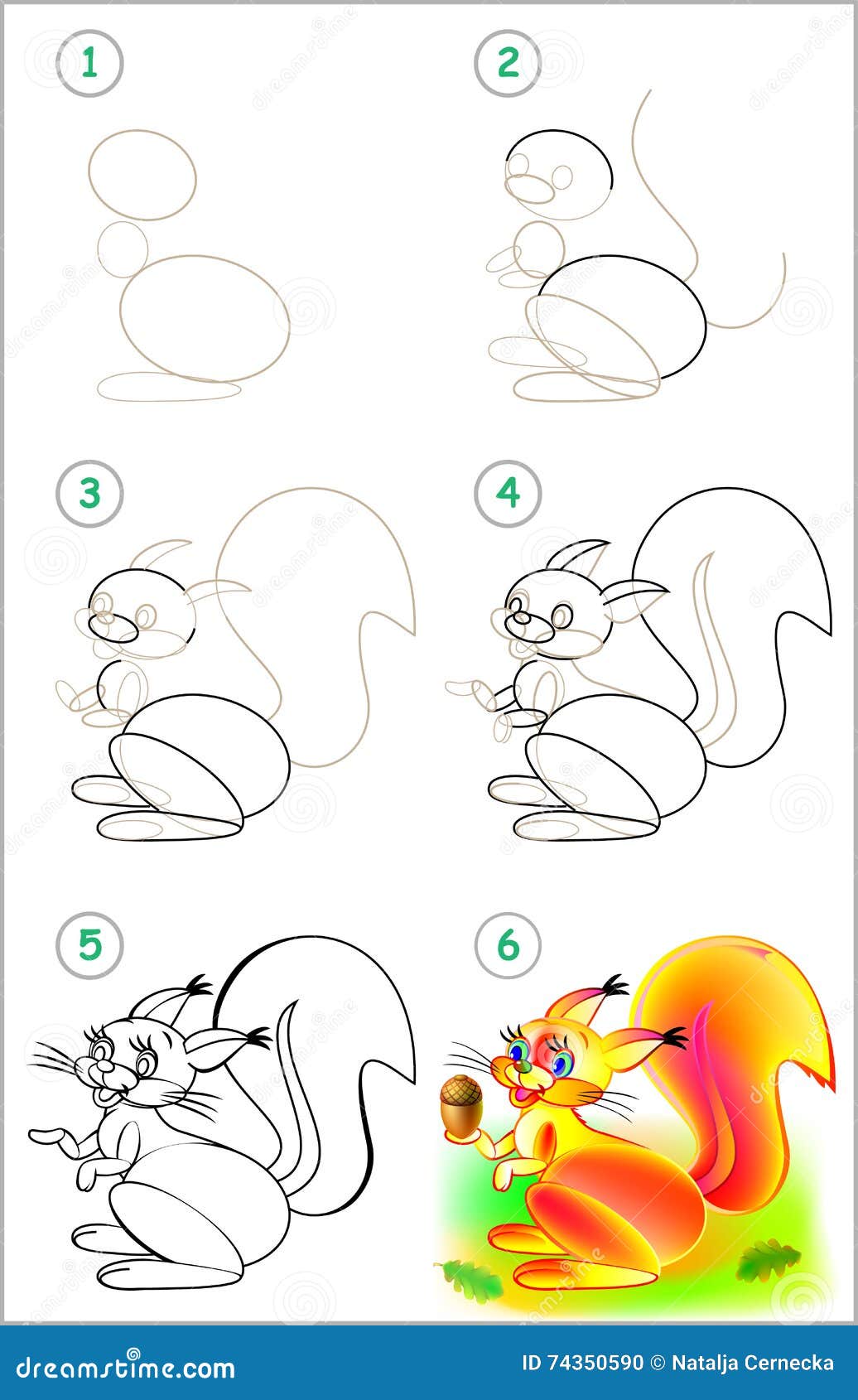 1

2

3

4

5

6

dreamstime.com

ID 74350590 © Natalja Cernecka