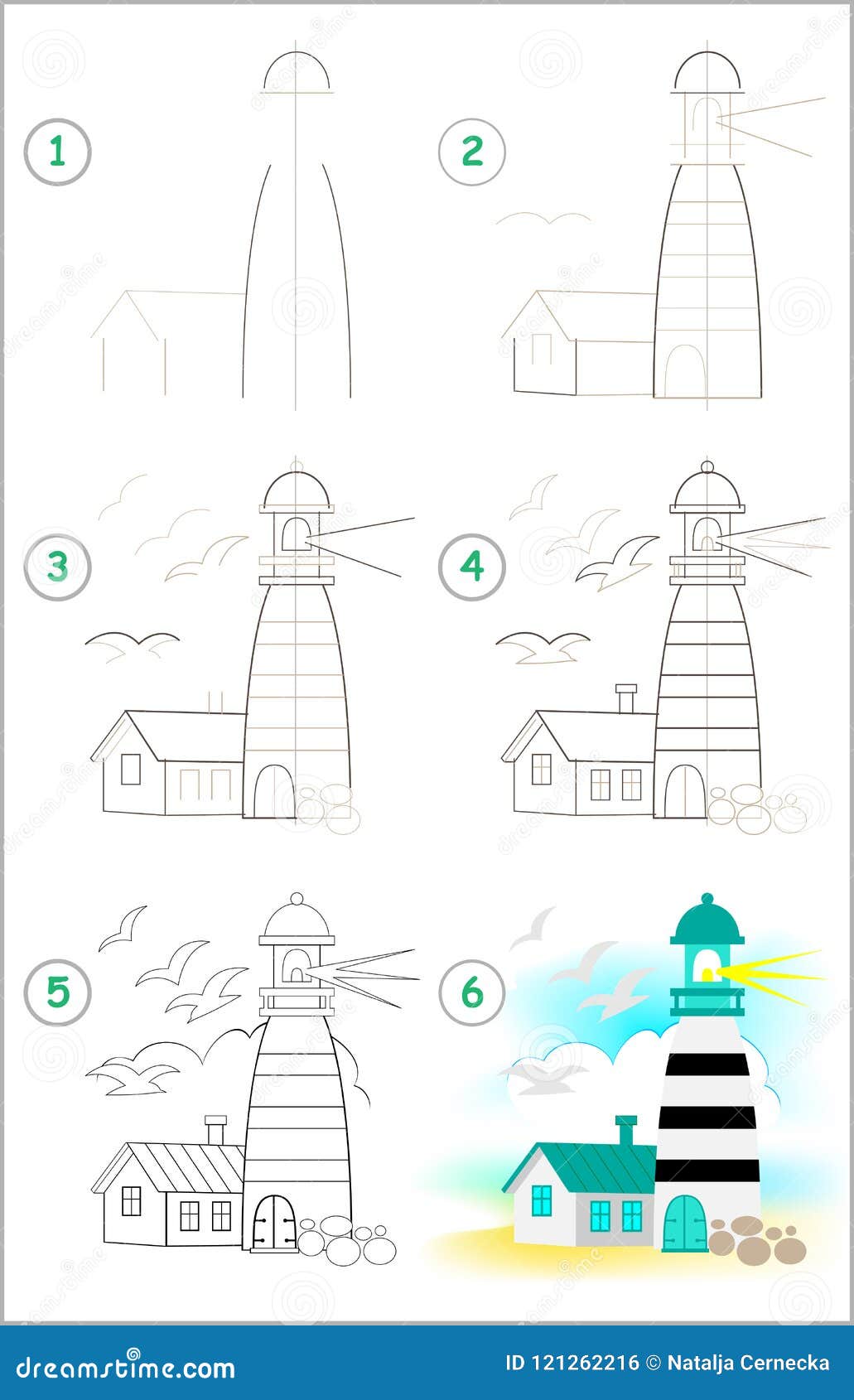 1

2

3

4

5

6

dreamstime.com

ID 121262216 © Natalja Cernecka