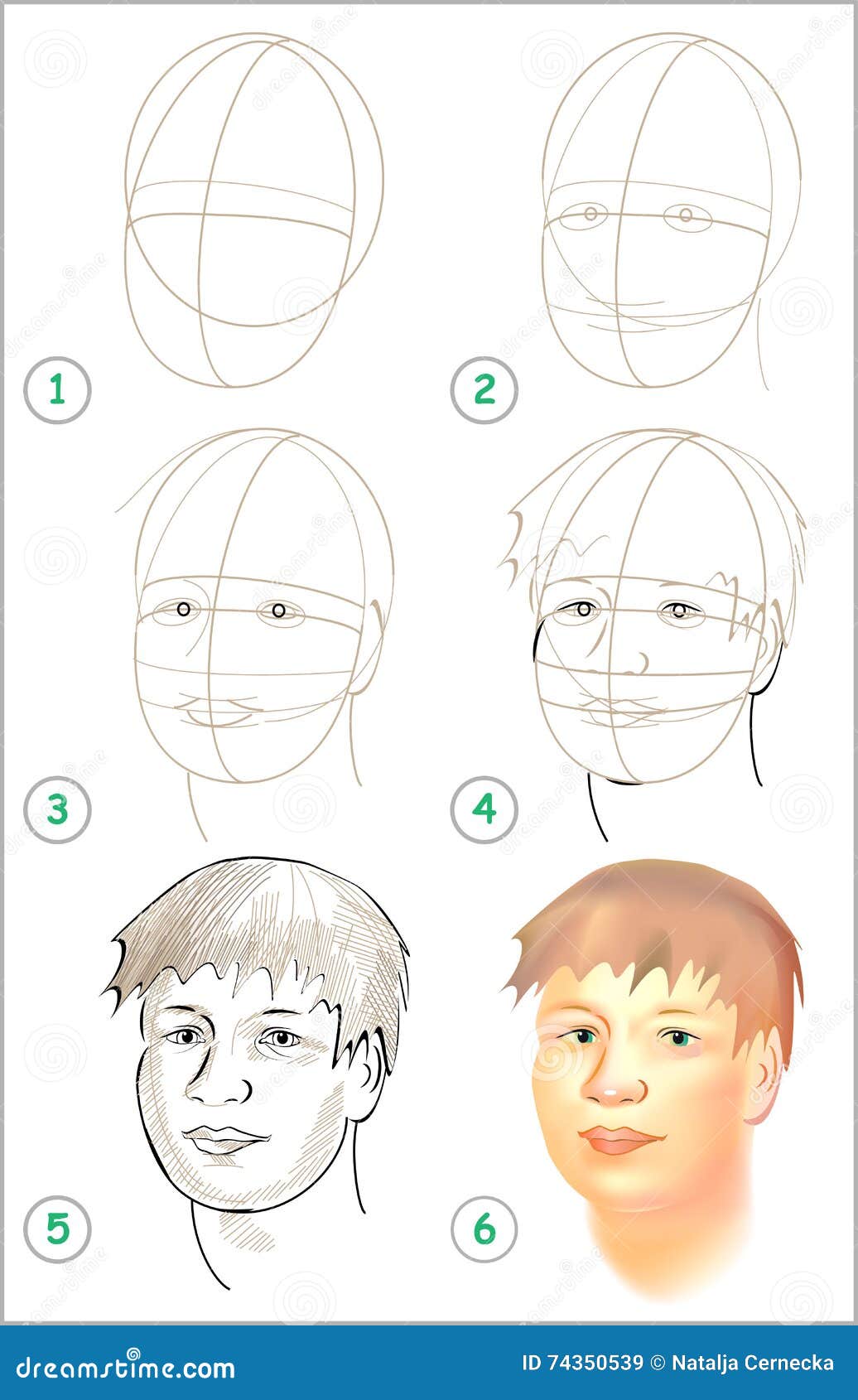 1

2

3

4

5

6

dreamstime.com

ID 74350539 © Natalja Cernecka