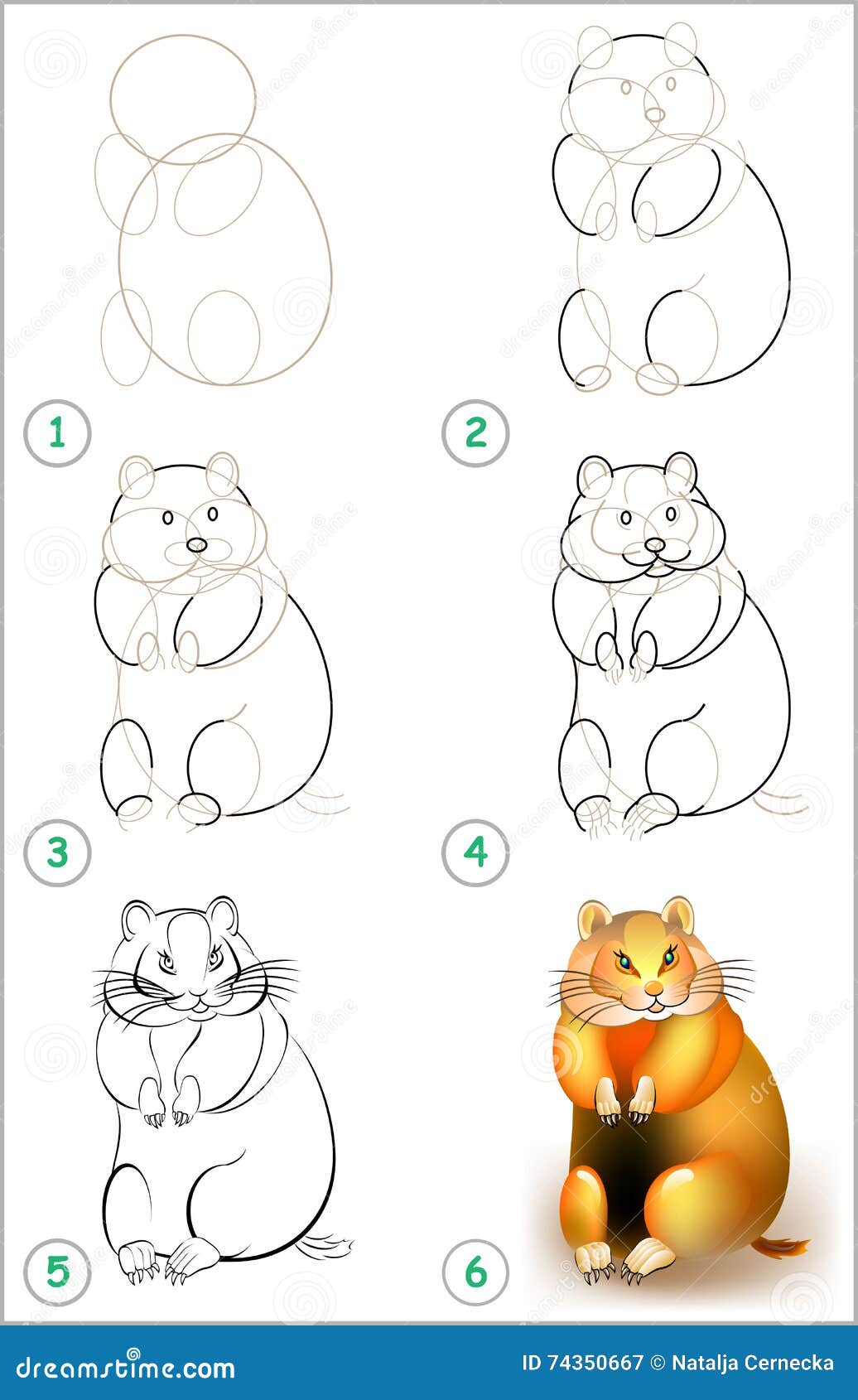 1
2
3
4
5
6

dreamstime.com

ID 74350667 © Natalja Cernecka