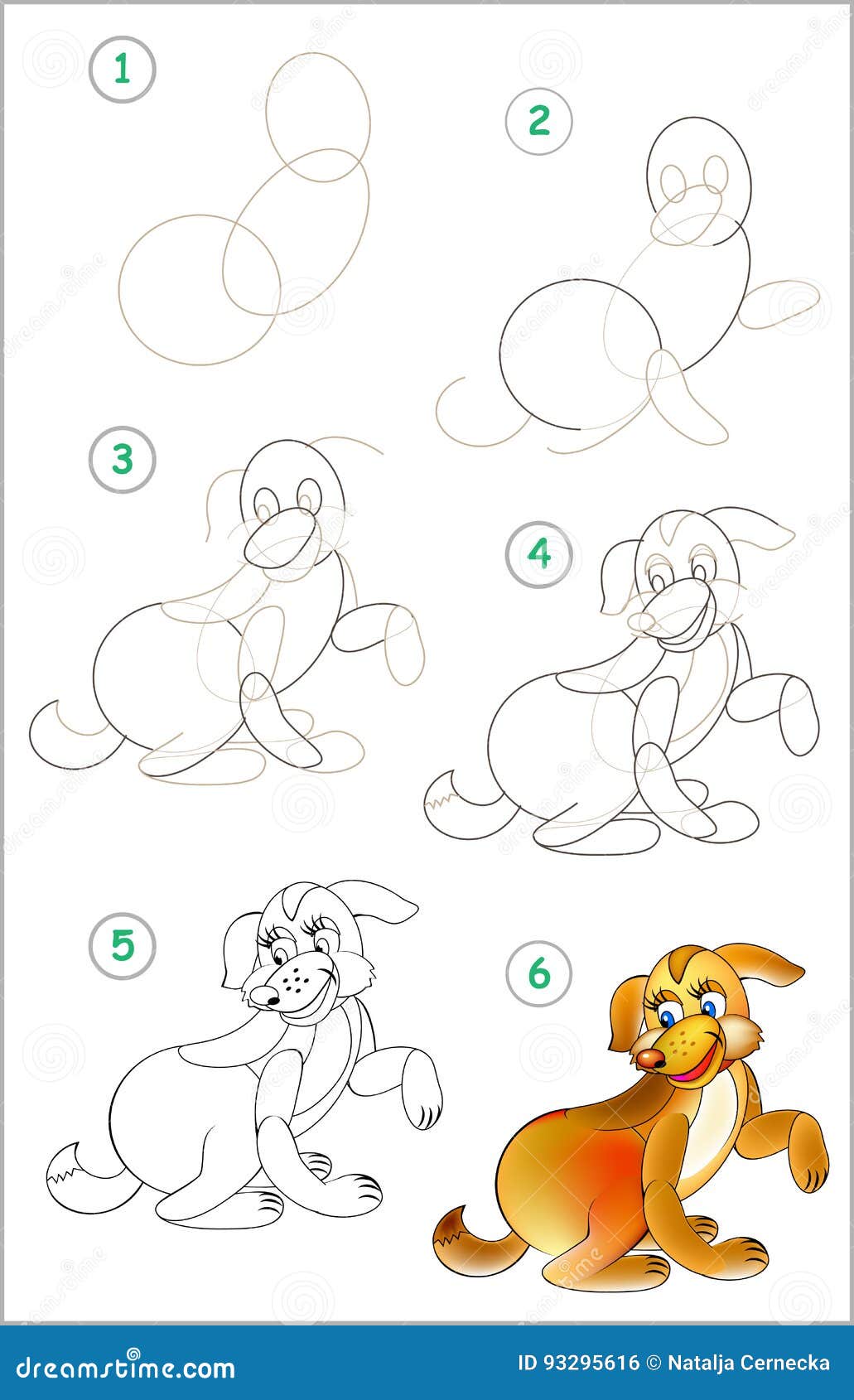 1

2

3

4

5

6

dreamstime.com

ID 93295616 © Natalja Cernecka