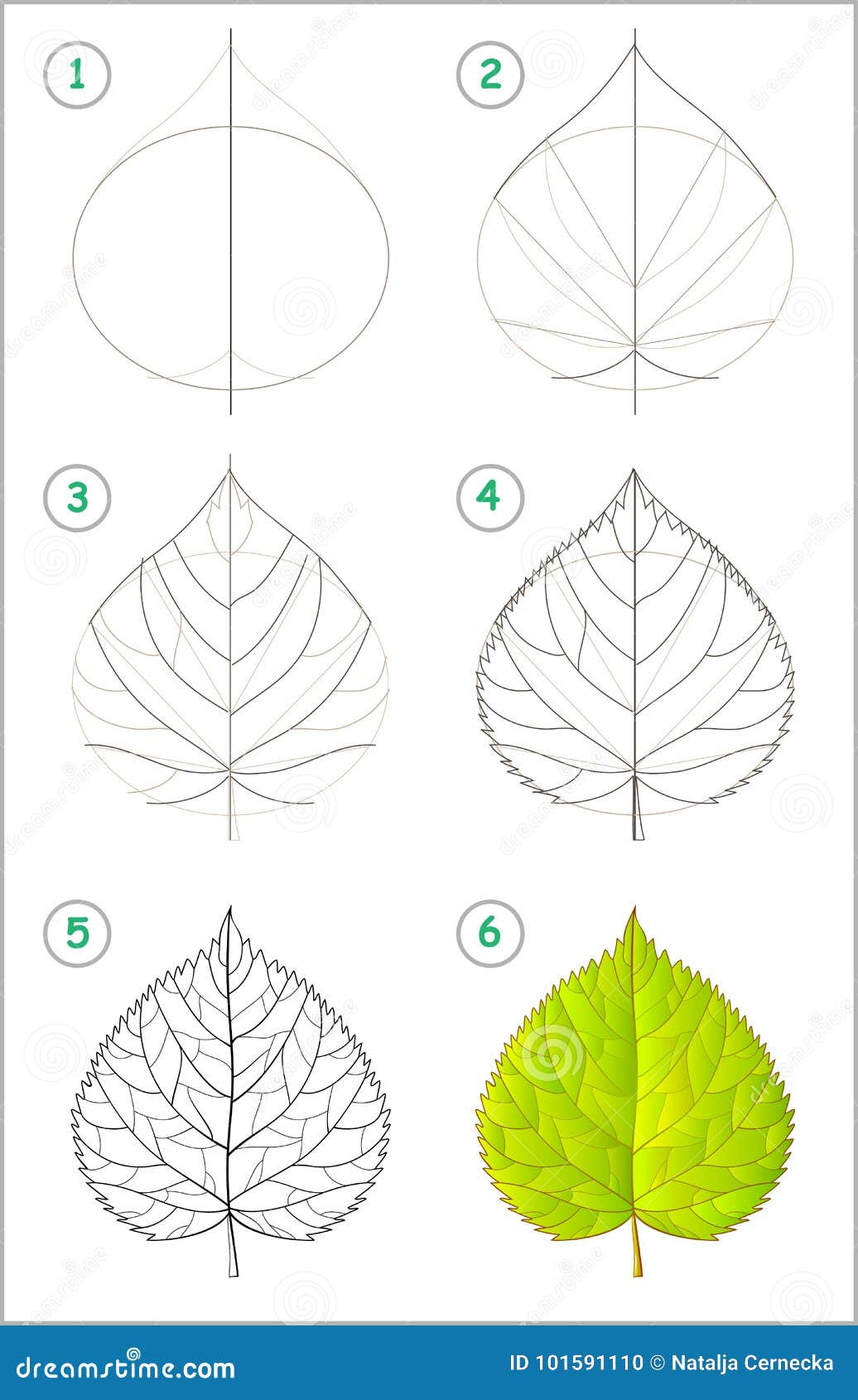 1

2

3

4

5

6

dreamstime.com

ID 101591110 © Natalja Cernecka