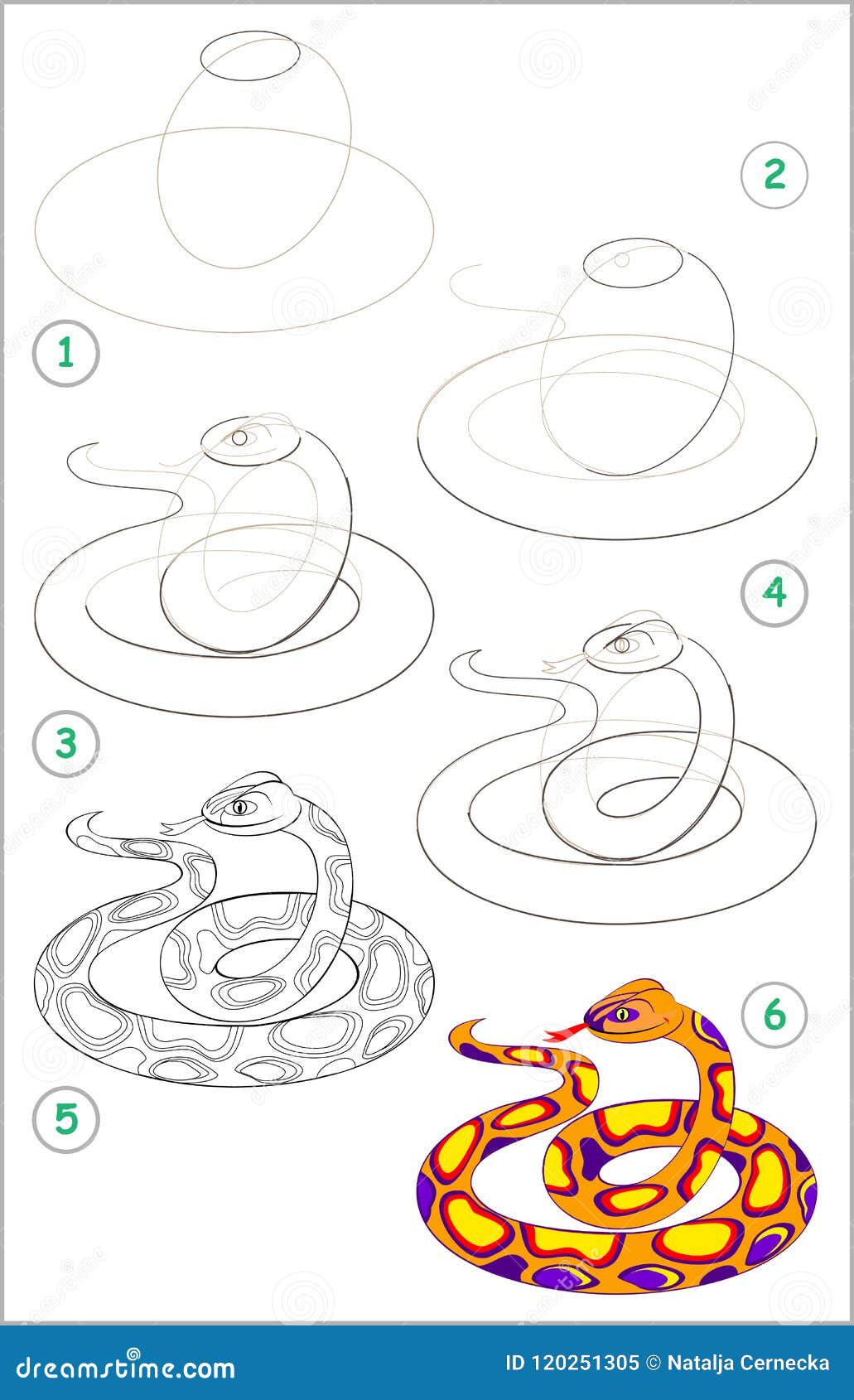 2

1

4

3

6

5

dreamstime.com

ID 120251305 © Natalja Cernecka