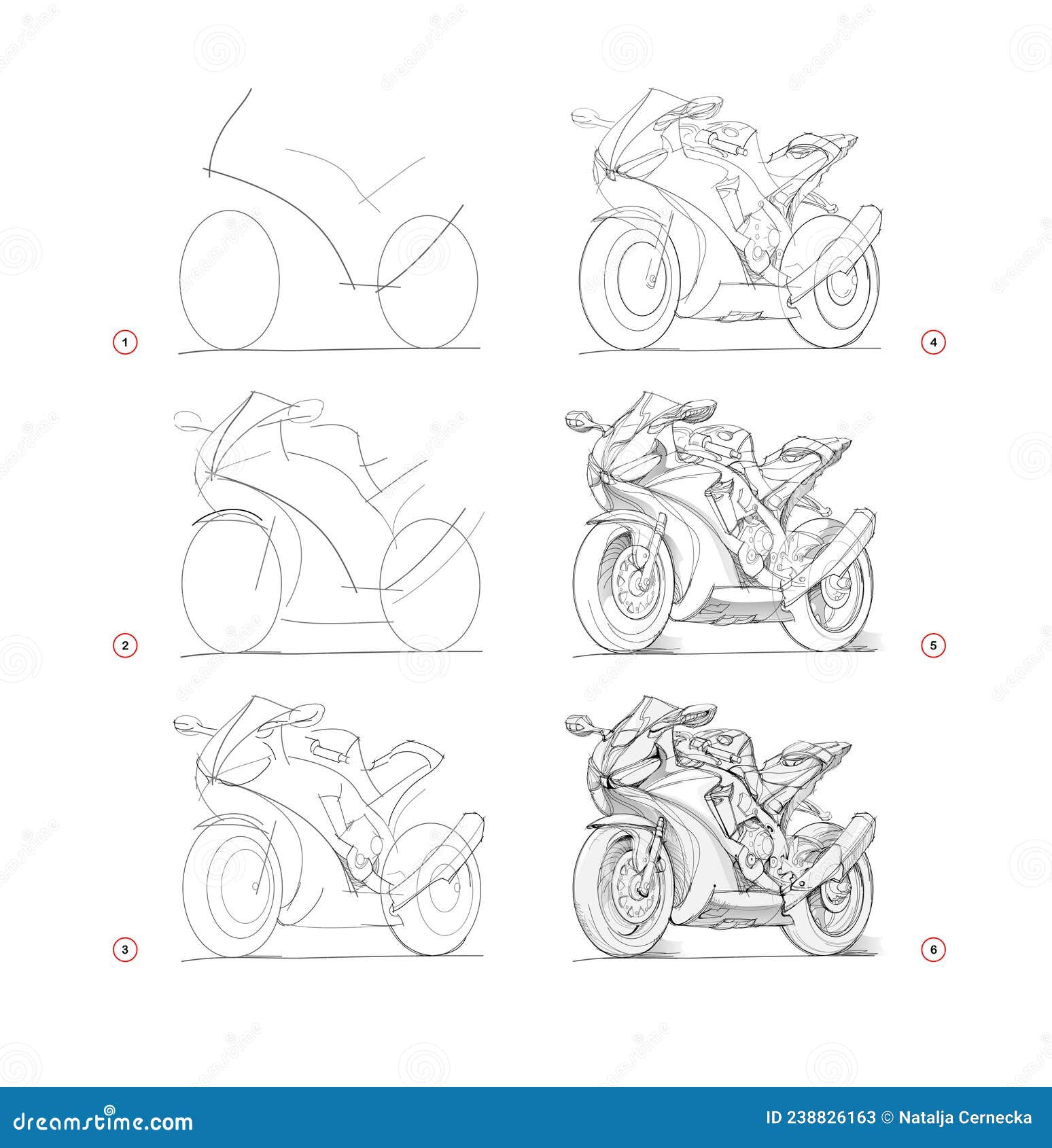 1

4

2

5

3

6

dreamstime.com

ID 238826163 © Natalja Cernecka