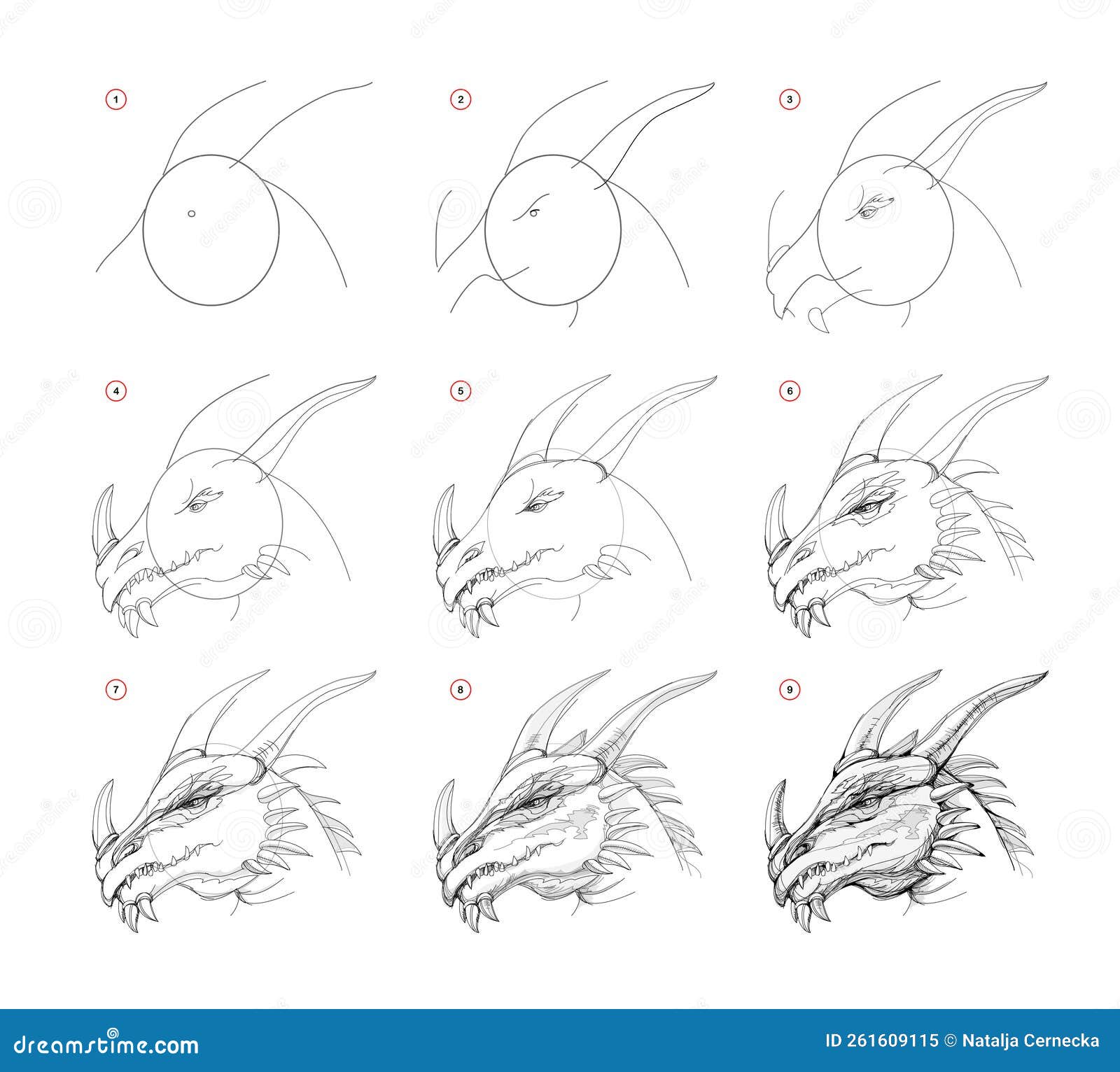 1

2

3

4

5

6

7

8

9

dreamstime.com

ID 261609115 © Natalja Cernecka