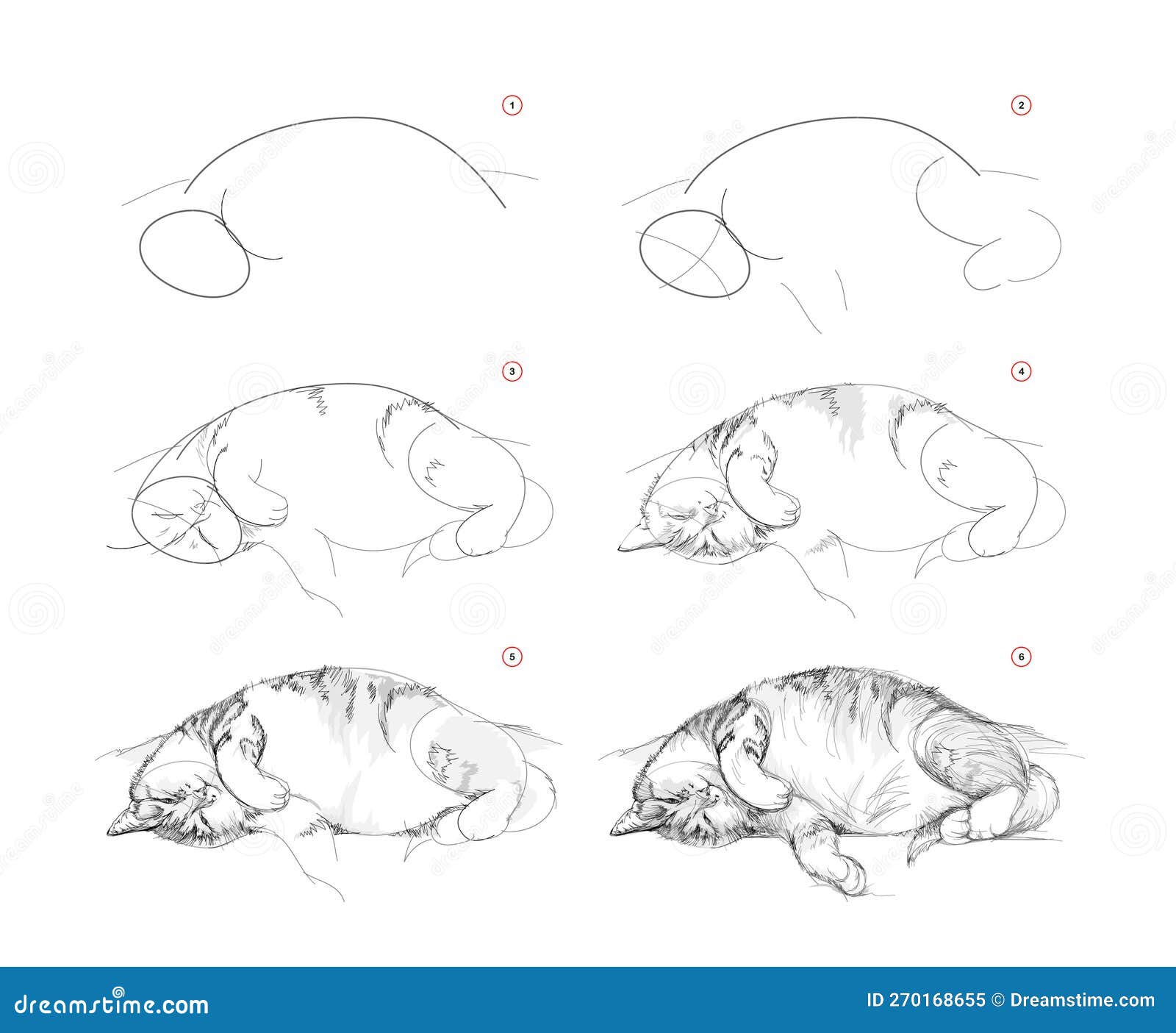 1

2

3

4

5

6

dreamstime.com

ID 270168655 © Dreamstime.com