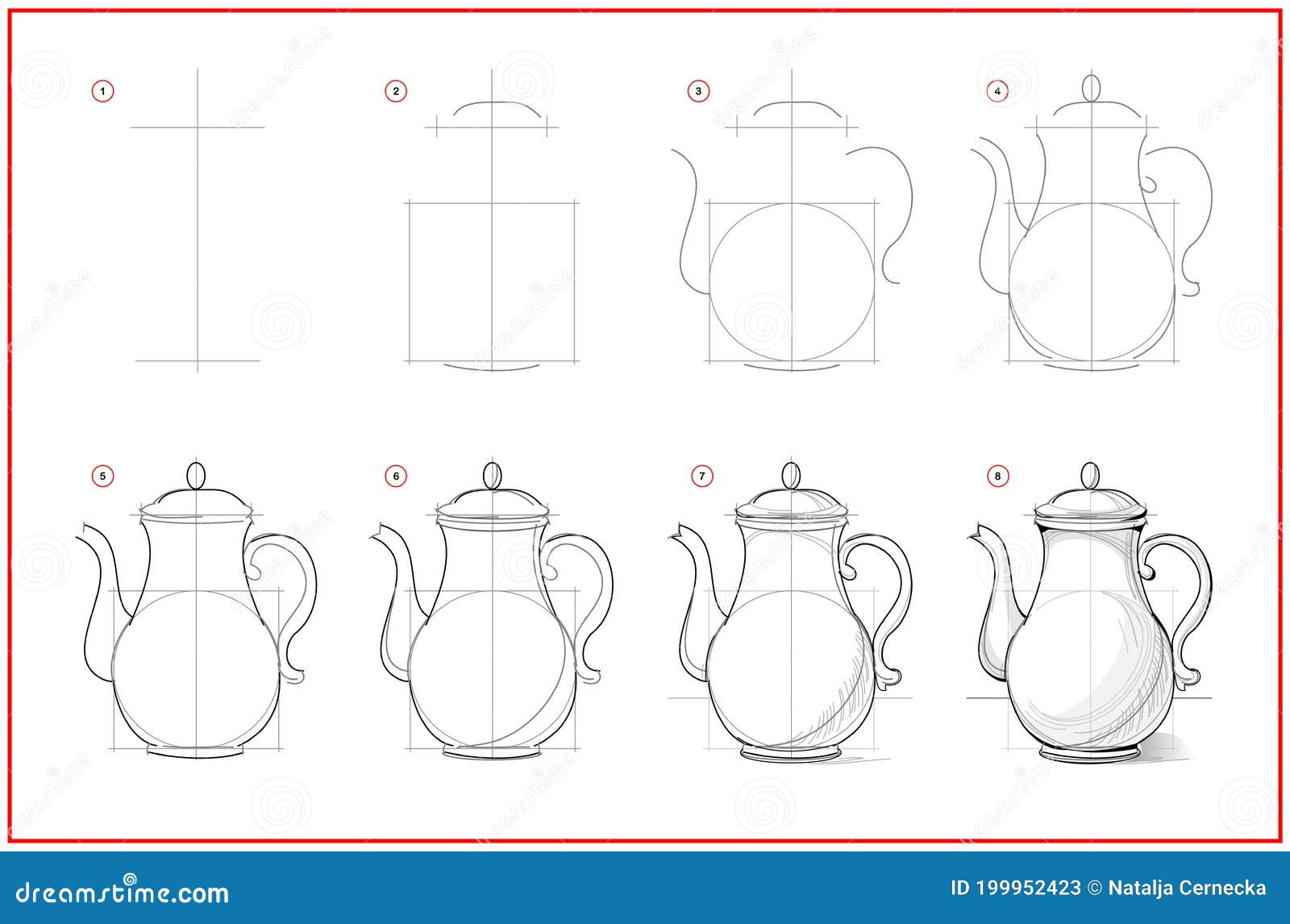 1

2

3

4

5

6

7

8

dreamstime.com

ID 199952423 © Natalja Cernecka