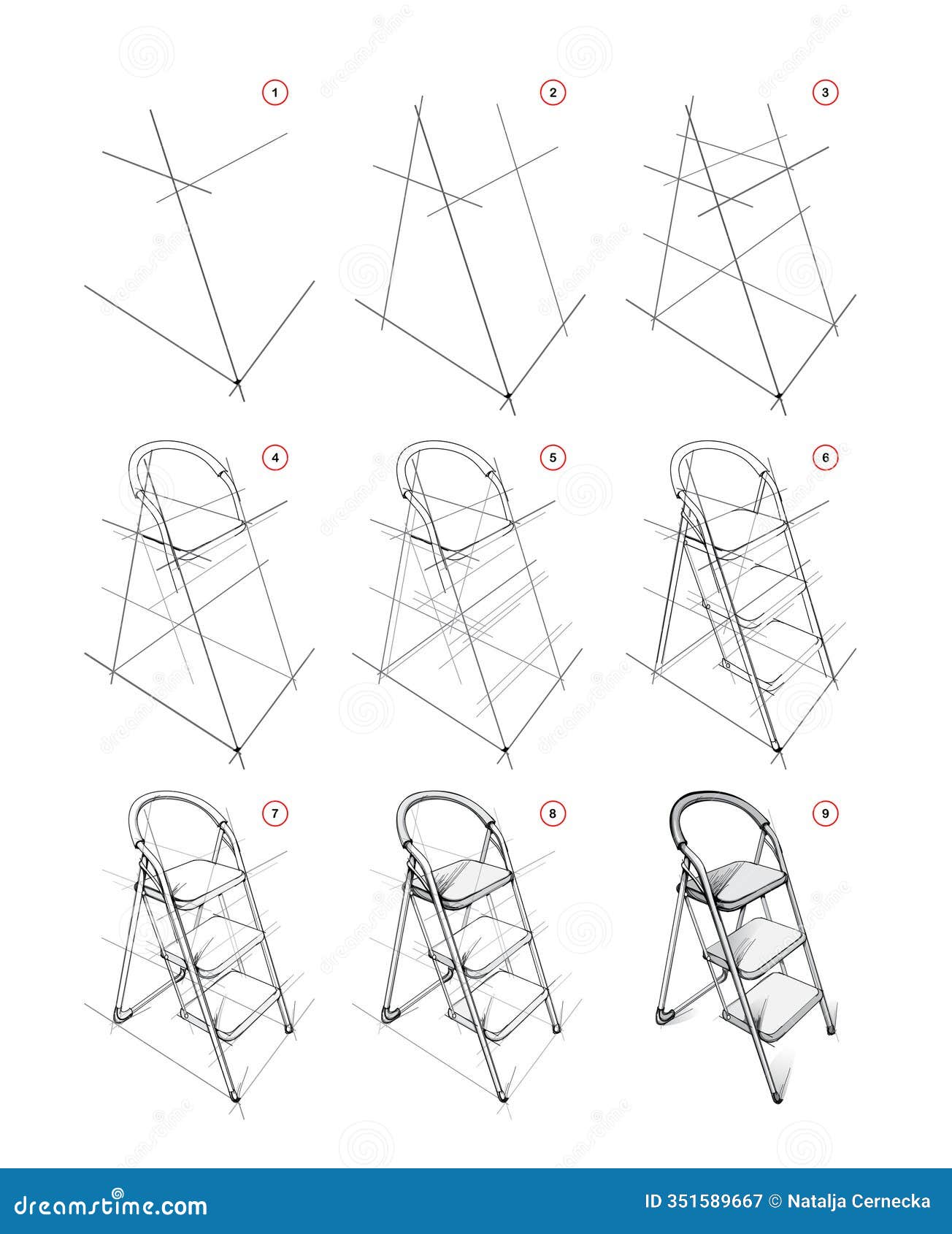 1

2

3

4

5

6

7

8

9

dreamstime.com

ID 351589667 © Natalja Cernecka