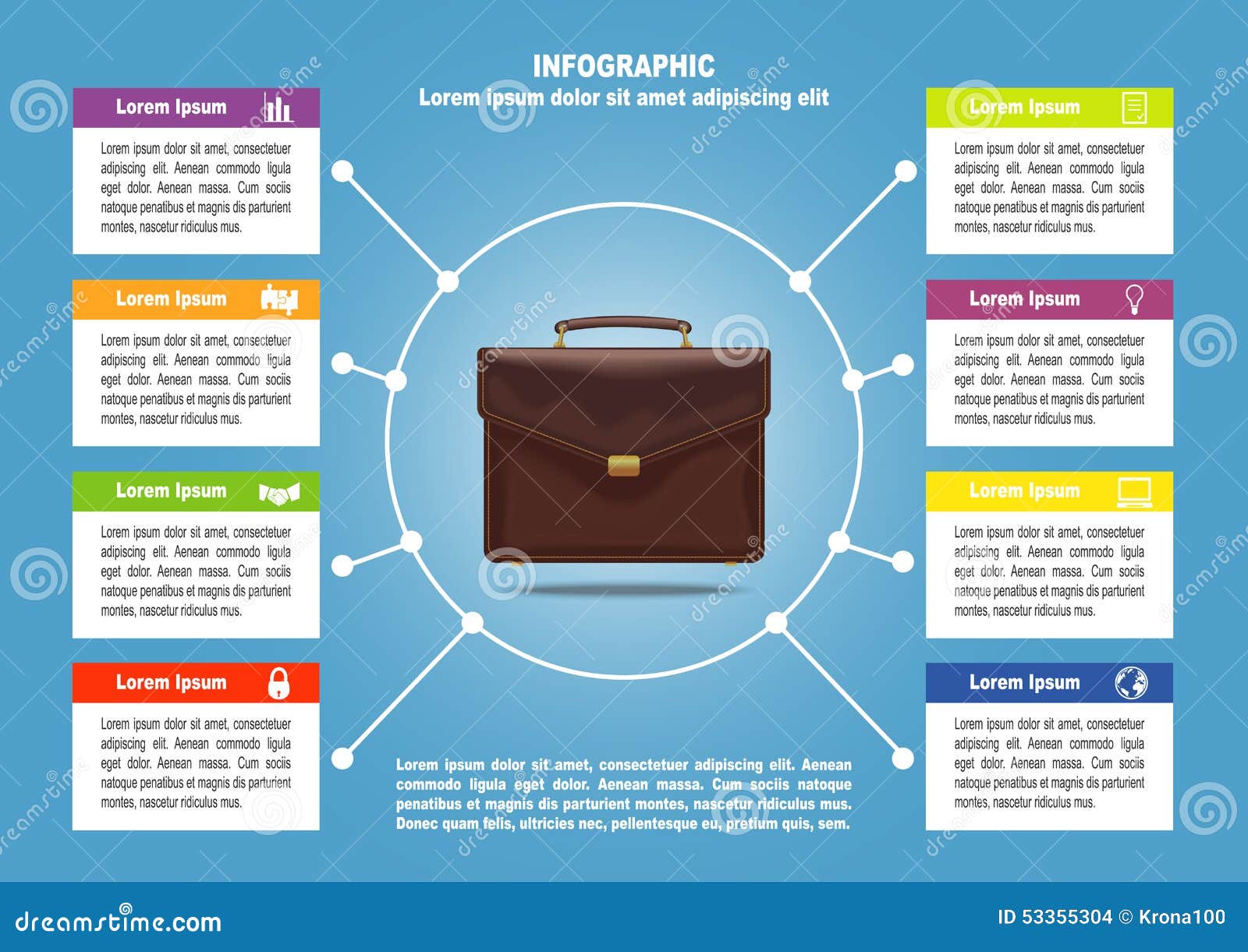 INFOGRAPHIC
Lorem ipsum dolor sit amet adipiscing elit

Lorem Ipsum

Lorem ipsum dolor sit amet, consectetuer adipiscing elit. Aenean commodo ligula eget dolor. Aenean massa. Cum sociis natoque penatibus et magnis dis parturient montes, nascetur ridiculus mus.

Lorem Ipsum

Lorem ipsum dolor sit amet, consectetuer adipiscing elit. Aenean commodo ligula eget dolor. Aenean massa. Cum sociis natoque penatibus et magnis dis parturient montes, nascetur ridiculus mus.

Lorem Ipsum

Lorem ipsum dolor sit amet, consectetuer adipiscing elit. Aenean commodo ligula eget dolor. Aenean massa. Cum sociis natoque penatibus et magnis dis parturient montes, nascetur ridiculus mus.

Lorem Ipsum

Lorem ipsum dolor sit amet, consectetuer adipiscing elit. Aenean commodo ligula eget dolor. Aenean massa. Cum sociis natoque penatibus et magnis dis parturient montes, nascetur ridiculus mus.

Lorem Ipsum

Lorem ipsum dolor sit amet, consectetuer adipiscing elit. Aenean commodo ligula eget dolor. Aenean massa. Cum sociis natoque penatibus et magnis dis parturient montes, nascetur ridiculus mus.

Lorem Ipsum

Lorem ipsum dolor sit amet, consectetuer adipiscing elit. Aenean commodo ligula eget dolor. Aenean massa. Cum sociis natoque penatibus et magnis dis parturient montes, nascetur ridiculus mus.

Lorem Ipsum

Lorem ipsum dolor sit amet, consectetuer adipiscing elit. Aenean commodo ligula eget dolor. Aenean massa. Cum sociis natoque penatibus et magnis dis parturient montes, nascetur ridiculus mus.

Lorem Ipsum

Lorem ipsum dolor sit amet, consectetuer adipiscing elit. Aenean commodo ligula eget dolor. Aenean massa. Cum sociis natoque penatibus et magnis dis parturient montes, nascetur ridiculus mus.

Lorem ipsum dolor sit amet, consectetuer adipiscing elit. Aenean commodo ligula eget dolor. Aenean massa. Cum sociis natoque penatibus et magnis dis parturient montes, nascetur ridiculus mus. Donec quam felis, ultricies nec, pellentesque eu, pretium quis, sem.

dreamstime.com
ID 53355304 © Krona100