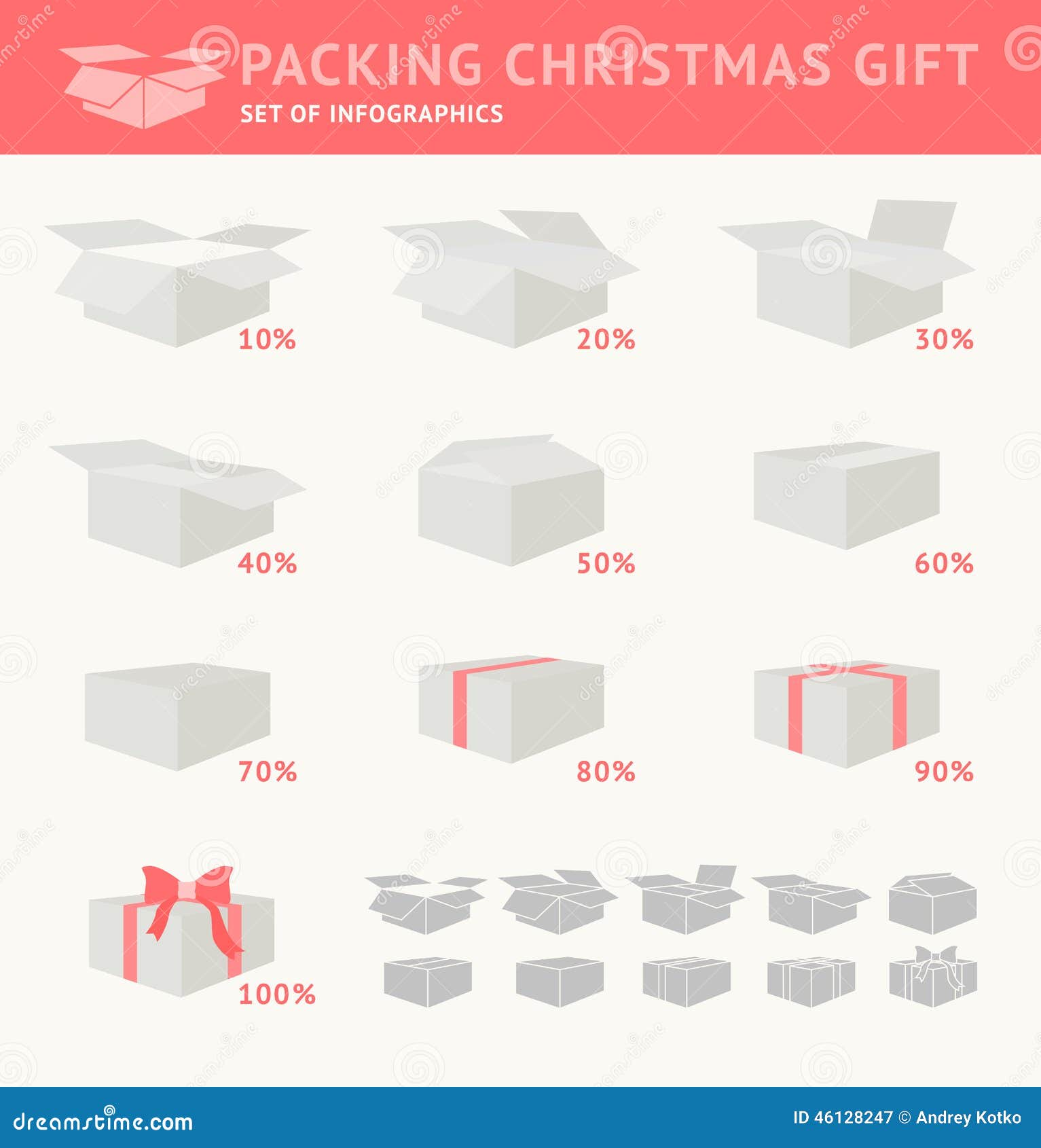 PACKING CHRISTMAS GIFT
SET OF INFOGRAPHICS

10%
20%
30%
40%
50%
60%
70%
80%
90%
100%

dreamstime.com
ID 46128247 © Andrey Kotko