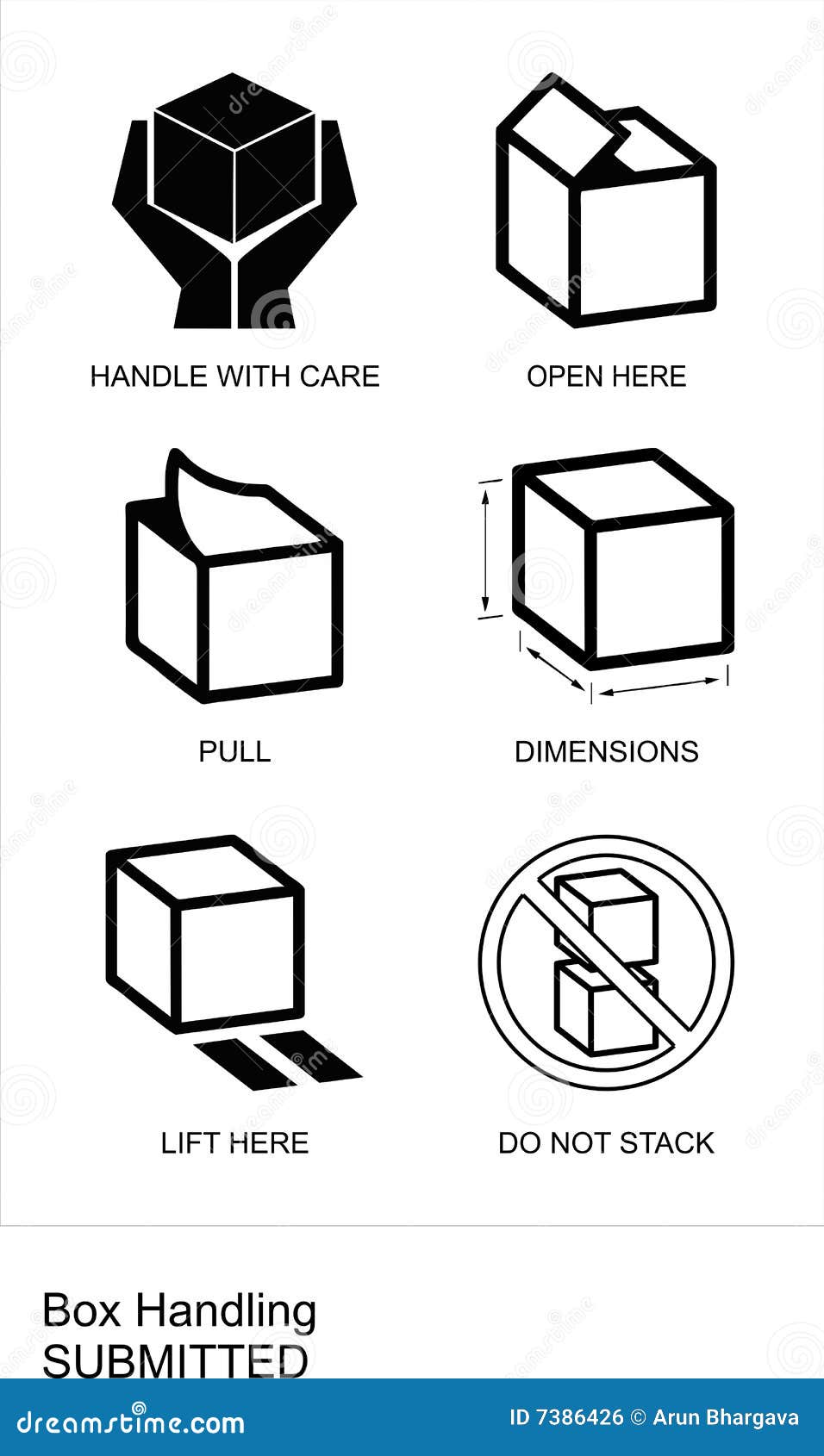 HANDLE WITH CARE

OPEN HERE

PULL

DIMENSIONS

LIFT HERE

DO NOT STACK

Box Handling
SUBMITTED

dreamstime.com

ID 7386426 © Arun Bhargava