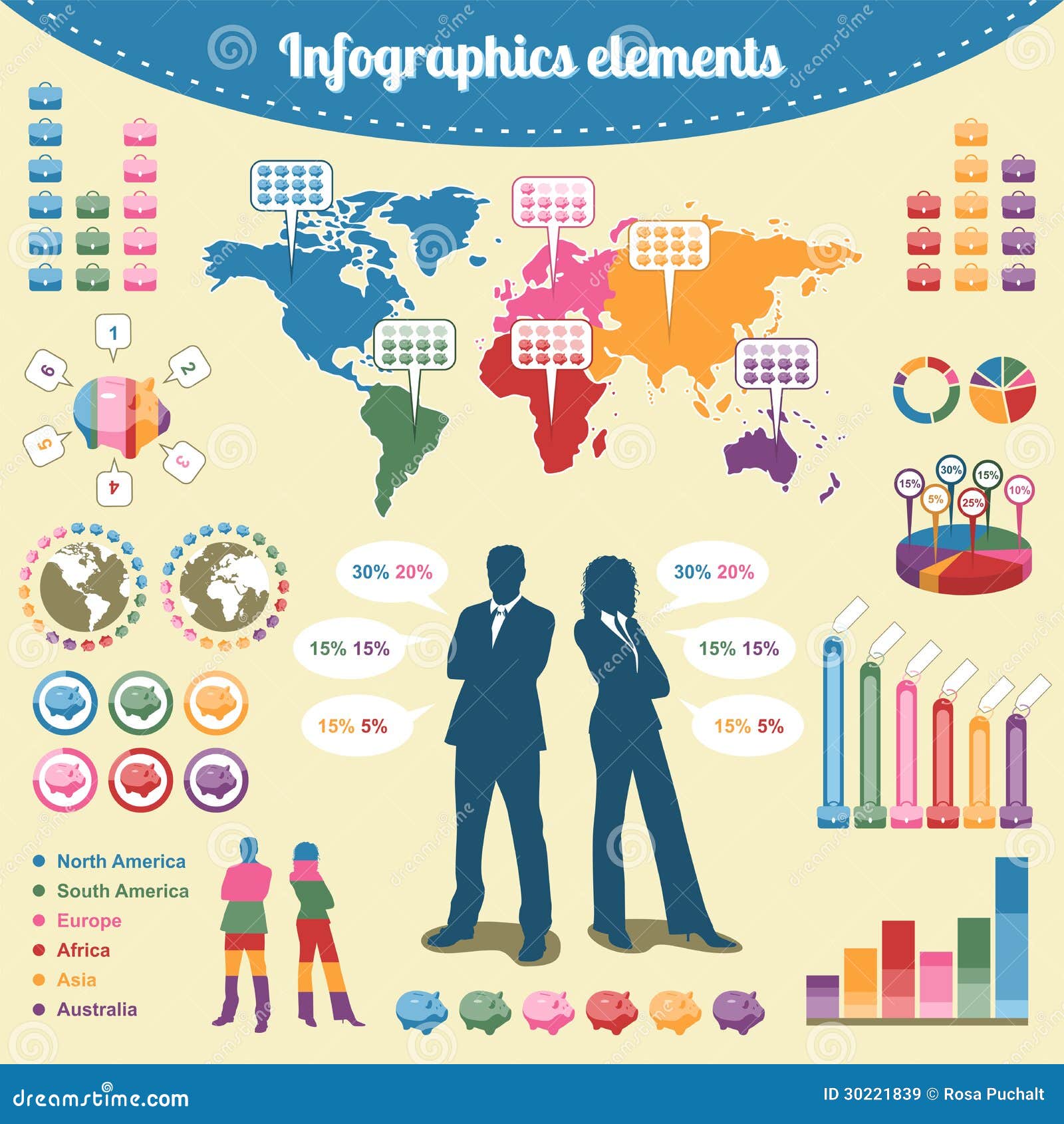 Infographics elements

1
2
3
4
5
6

15%
5%
30%
25%
15%
10%

30% 20%
15% 15%
15% 5%

30% 20%
15% 15%
15% 5%

North America
South America
Europe
Africa
Asia
Australia

dreamstime.com
ID 30221839 © Rosa Puchalt