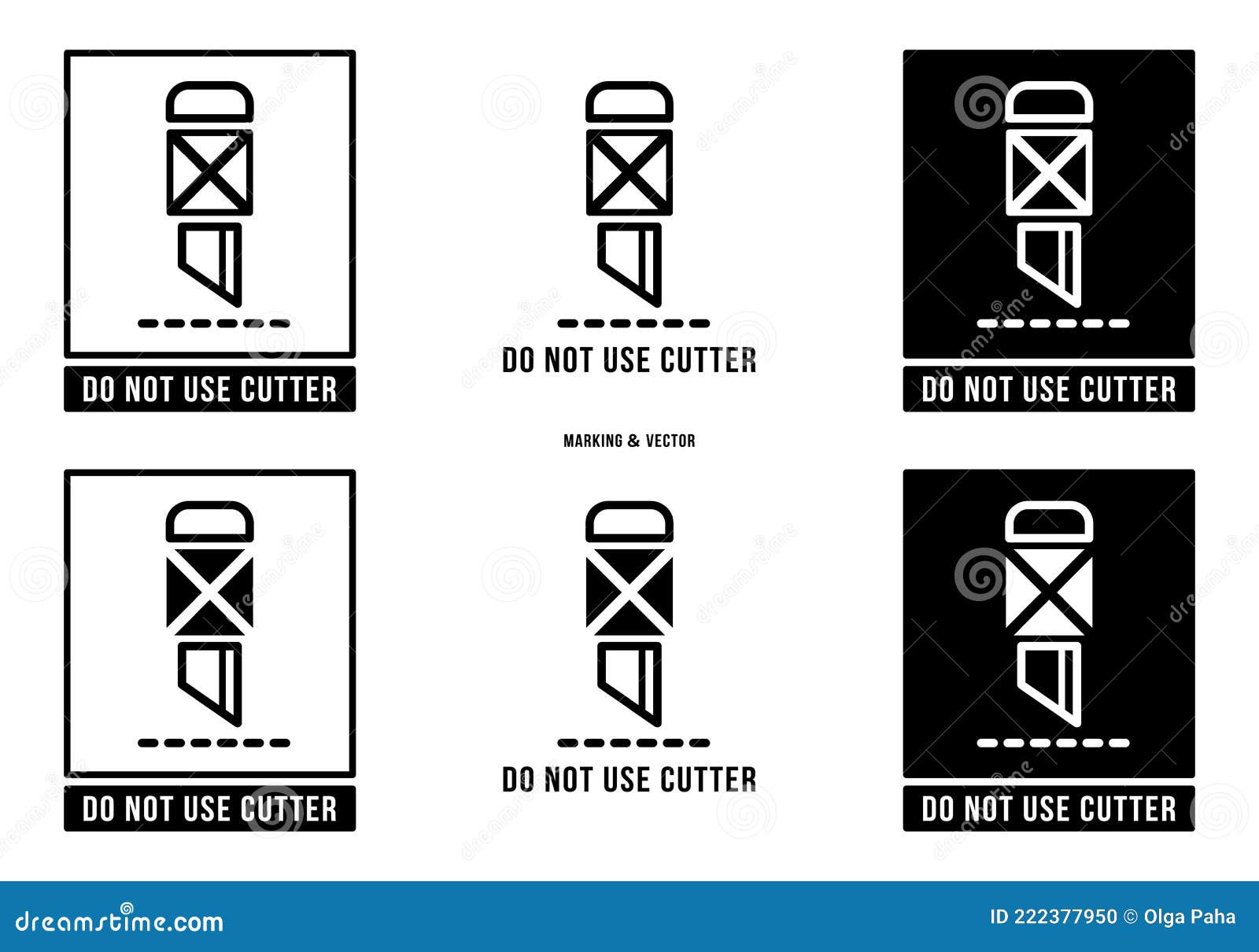 DO NOT USE CUTTER

DO NOT USE CUTTER

DO NOT USE CUTTER

MARKING & VECTOR

DO NOT USE CUTTER

DO NOT USE CUTTER

DO NOT USE CUTTER

dreamstime.com

ID 222377950 © Olga Paha