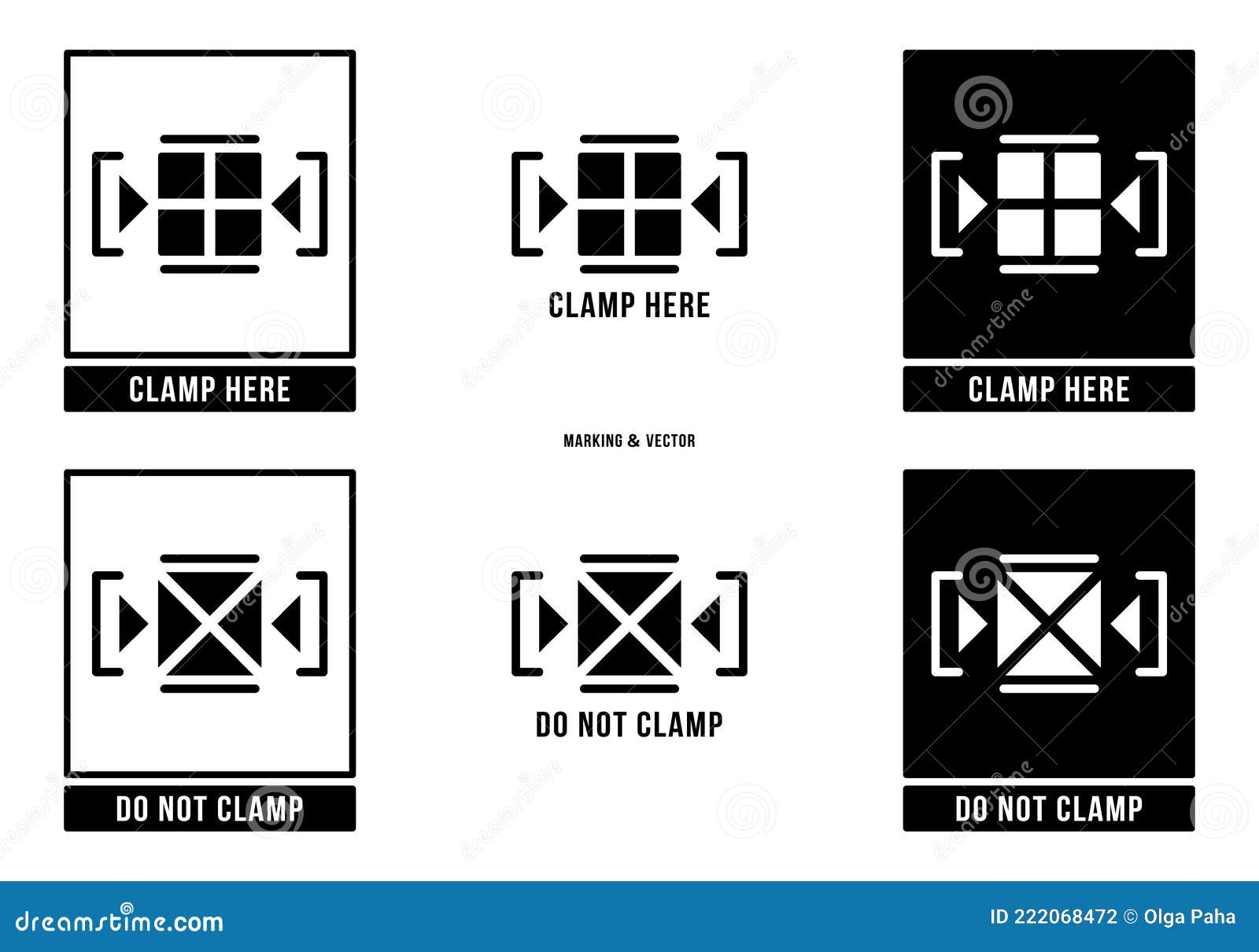 CLAMP HERE

CLAMP HERE

CLAMP HERE

MARKING & VECTOR

DO NOT CLAMP

DO NOT CLAMP

DO NOT CLAMP

dreamstime.com

ID 222068472 © Olga Paha