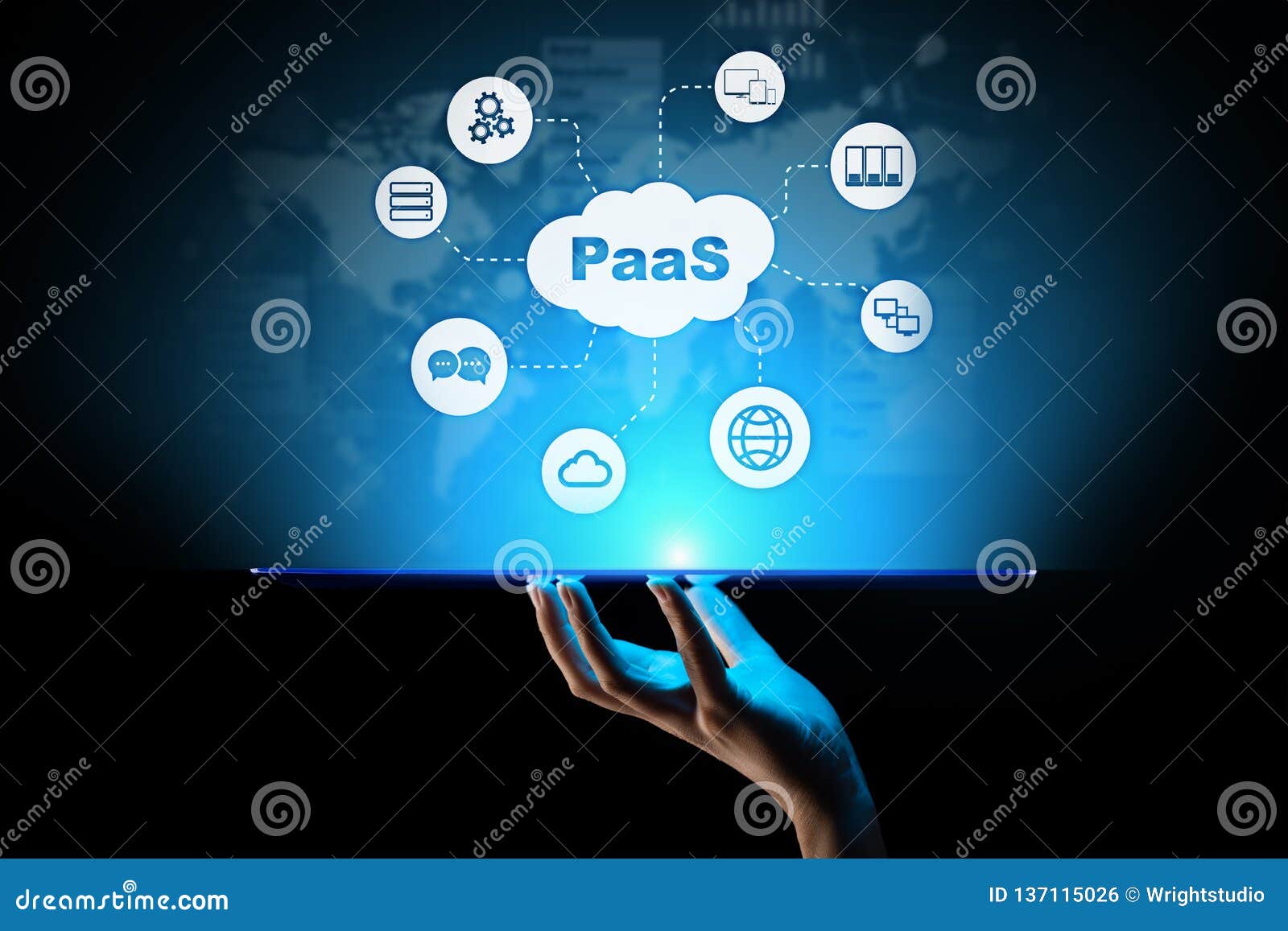 PaaS

dreamstime

dreamstime.com

ID 137115026 © Wrightstudio