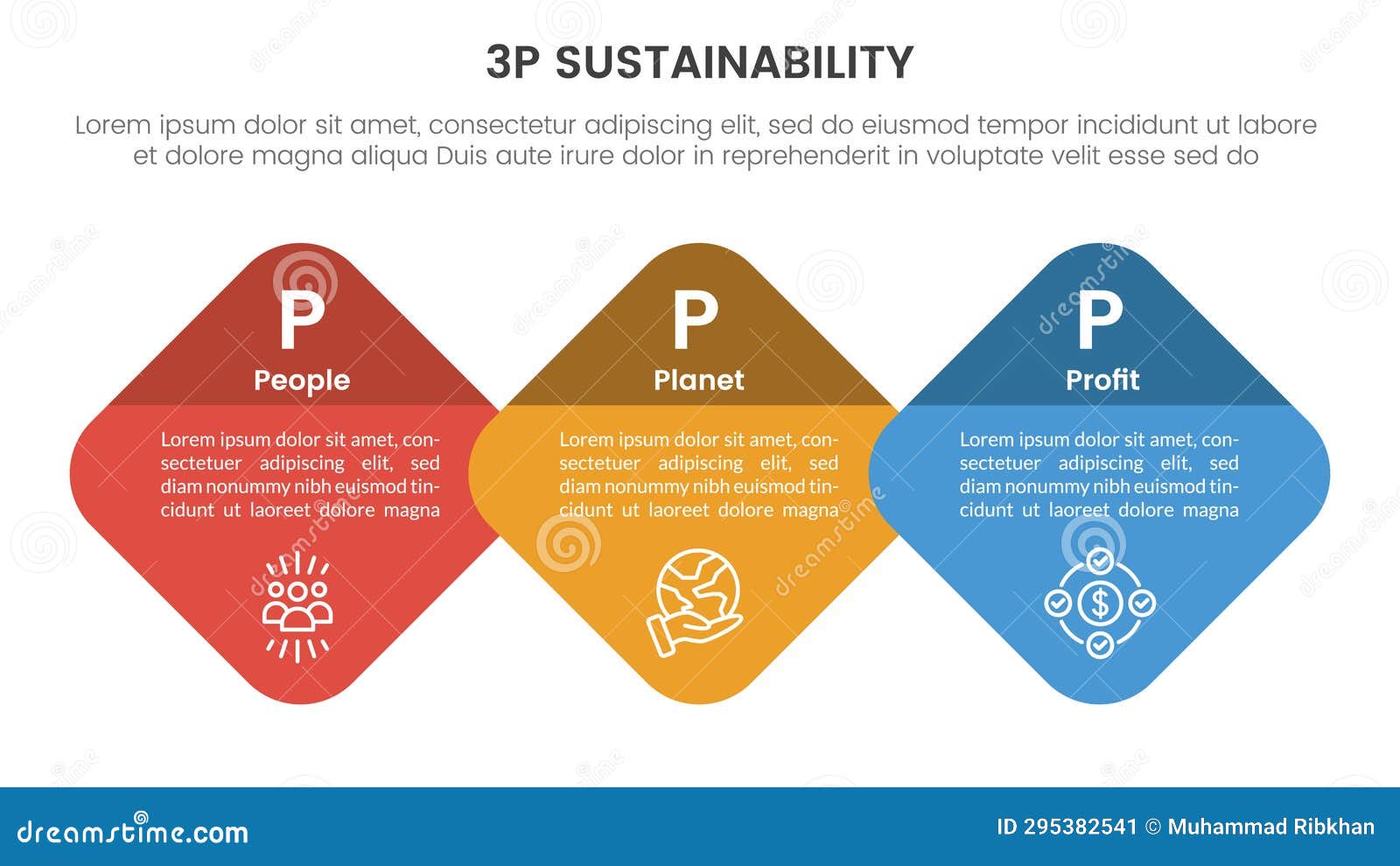 3P SUSTAINABILITY

Lorem ipsum dolor sit amet, consectetur adipiscing elit, sed do eiusmod tempor incididunt ut labore et dolore magna aliqua Duis aute irure dolor in reprehenderit in voluptate velit esse sed do

P
People
Lorem ipsum dolor sit amet, consectetuer adipiscing elit, sed diam nonummy nibh euismod tincidunt ut laoreet dolore magna

P
Planet
Lorem ipsum dolor sit amet, consectetuer adipiscing elit, sed diam nonummy nibh euismod tincidunt ut laoreet dolore magna

P
Profit
Lorem ipsum dolor sit amet, consectetuer adipiscing elit, sed diam nonummy nibh euismod tincidunt ut laoreet dolore magna

dreamstime.com
ID 295382541 © Muhammad Ribkhan