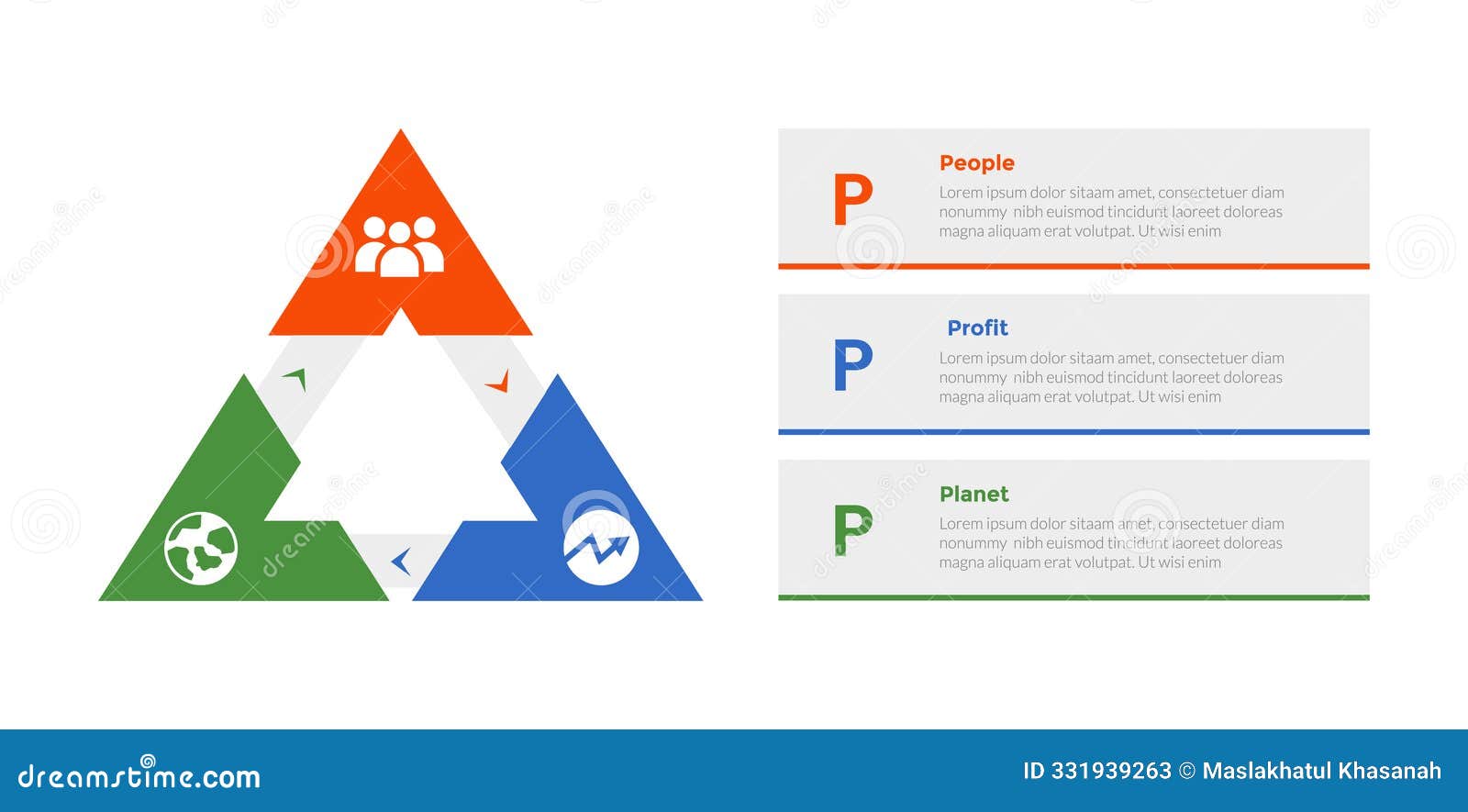 P
People
Lorem ipsum dolor sitaam amet, consectetuer diam nonummy nibh euismod tincidunt laoreet doloreas magna aliquam erat volutpat. Ut wisi enim

P
Profit
Lorem ipsum dolor sitaam amet, consectetuer diam nonummy nibh euismod tincidunt laoreet doloreas magna aliquam erat volutpat. Ut wisi enim

P
Planet
Lorem ipsum dolor sitaam amet, consectetuer diam nonummy nibh euismod tincidunt laoreet doloreas magna aliquam erat volutpat. Ut wisi enim

dreamstime.com

ID 331939263 © Maslakhatul Khasanah