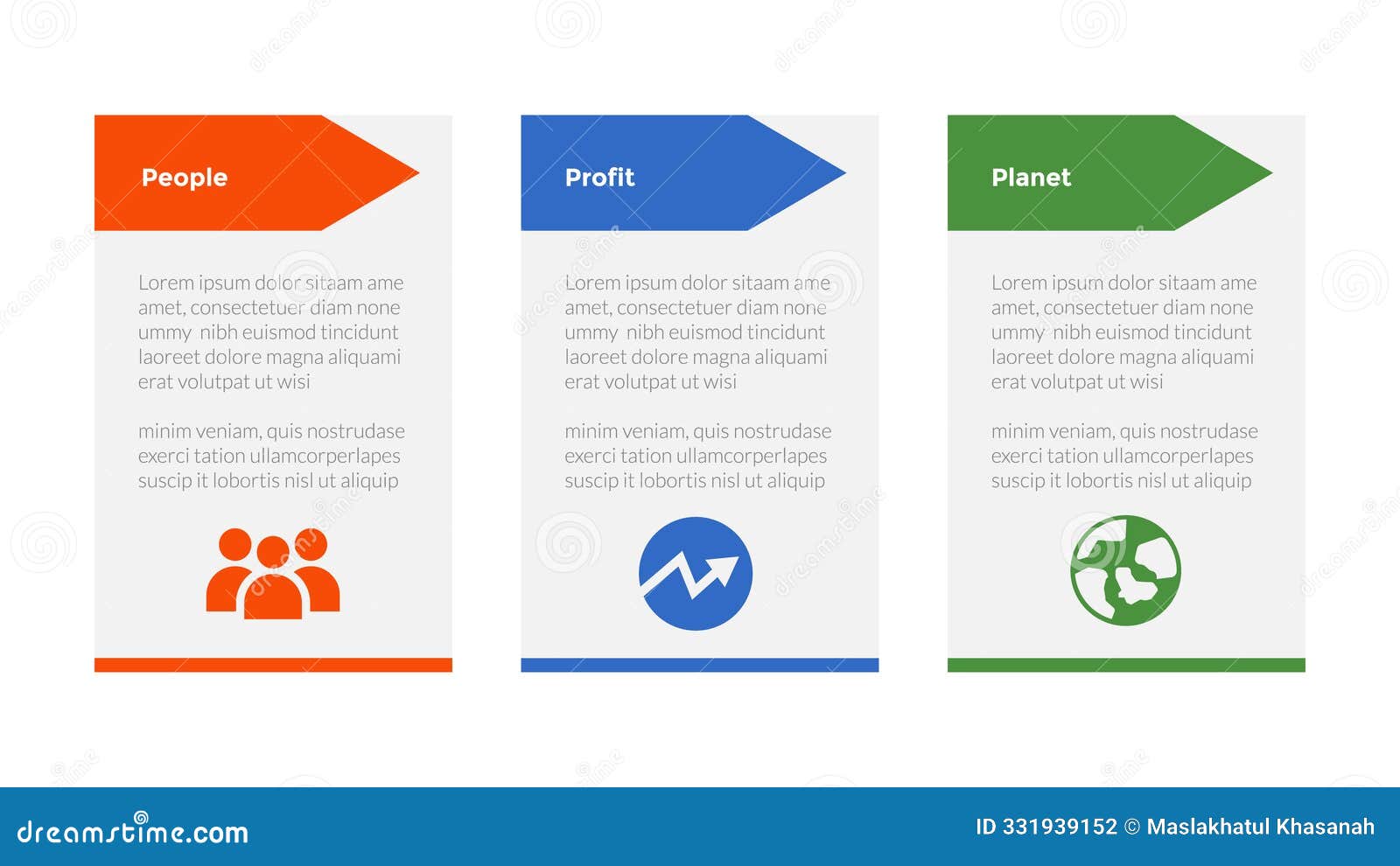 People

Lorem ipsum dolor sitaam ame amet, consectetuer diam none ummy nibh euismod tincidunt laoreet dolore magna aliquami erat volutpat ut wisi

minim veniam, quis nostrudase exerci tation ullamcorperlapes suscip it lobortis nisl ut aliquip

Profit

Lorem ipsum dolor sitaam ame amet, consectetuer diam none ummy nibh euismod tincidunt laoreet dolore magna aliquami erat volutpat ut wisi

minim veniam, quis nostrudase exerci tation ullamcorperlapes suscip it lobortis nisl ut aliquip

Planet

Lorem ipsum dolor sitaam ame amet, consectetuer diam none ummy nibh euismod tincidunt laoreet dolore magna aliquami erat volutpat ut wisi

minim veniam, quis nostrudase exerci tation ullamcorperlapes suscip it lobortis nisl ut aliquip

dreamstime.com

ID 331939152 © Maslakhatul Khasanah