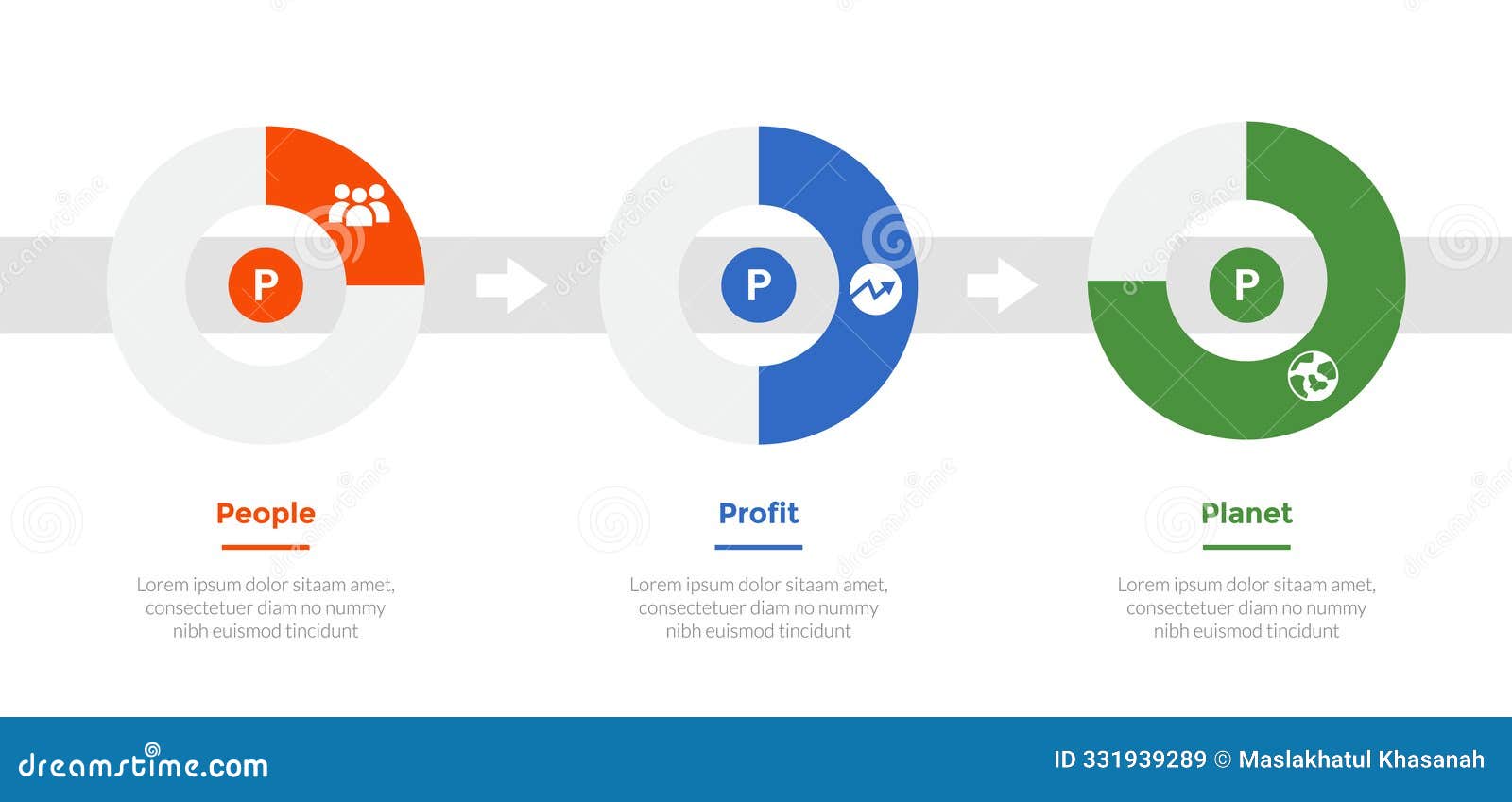 P

P

P

People

Lorem ipsum dolor sitaam amet, consectetuer diam no nummy nibh euismod tincidunt

Profit

Lorem ipsum dolor sitaam amet, consectetuer diam no nummy nibh euismod tincidunt

Planet

Lorem ipsum dolor sitaam amet, consectetuer diam no nummy nibh euismod tincidunt

dreamstime.com

ID 331939289 © Maslakhatul Khasanah