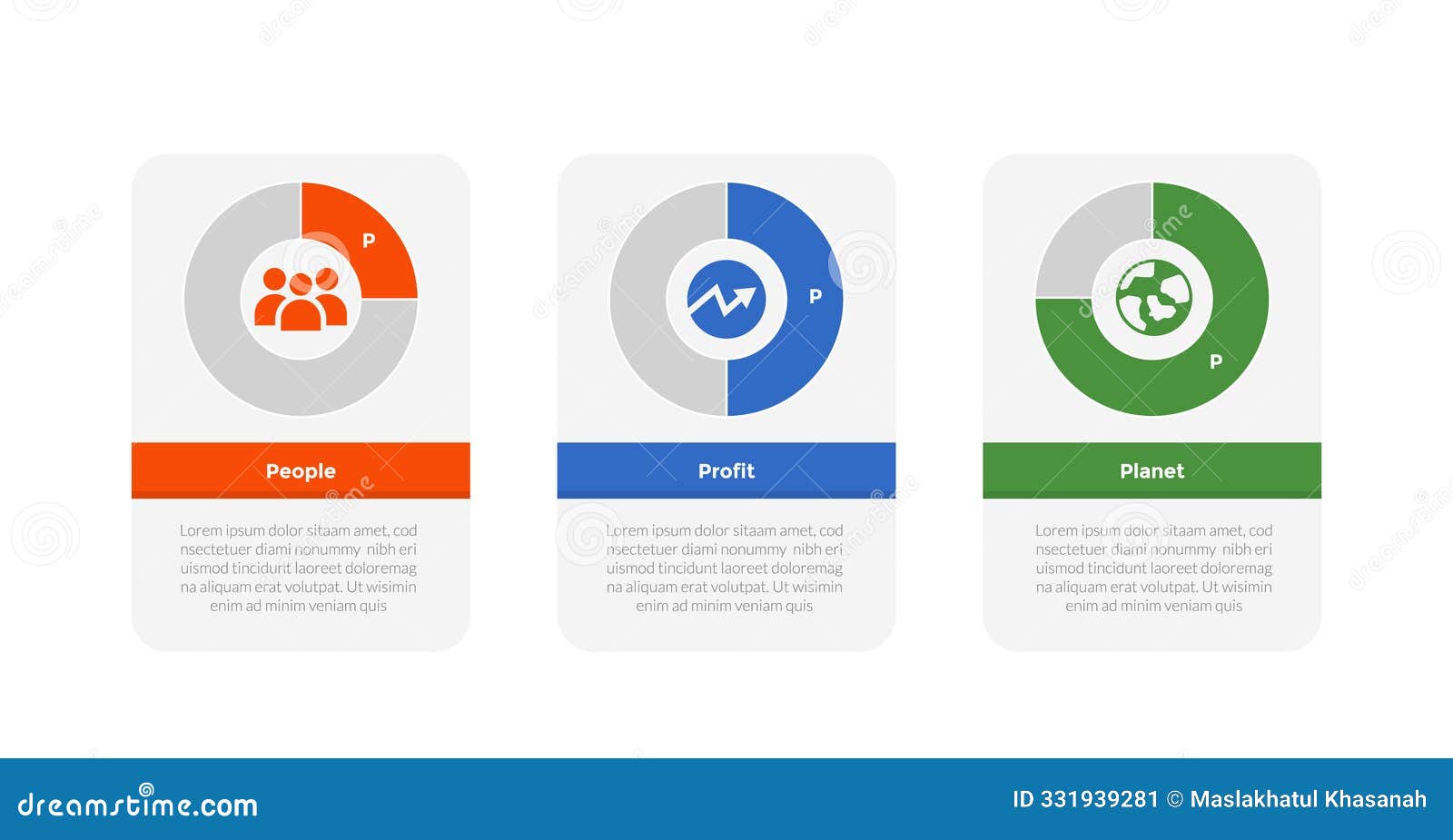 P

People

Lorem ipsum dolor sitaam amet, cod nsectetuer diami nonummy nibh eri uismod tincidunt laoreet doloremag na aliquam erat volutpat. Ut wisimin enim ad minim veniam quis

P

Profit

Lorem ipsum dolor sitaam amet, cod nsectetuer diami nonummy nibh eri uismod tincidunt laoreet doloremag na aliquam erat volutpat. Ut wisimin enim ad minim veniam quis

P

Planet

Lorem ipsum dolor sitaam amet, cod nsectetuer diami nonummy nibh eri uismod tincidunt laoreet doloremag na aliquam erat volutpat. Ut wisimin enim ad minim veniam quis

dreamstime.com

ID 331939281 © Maslakhatul Khasanah