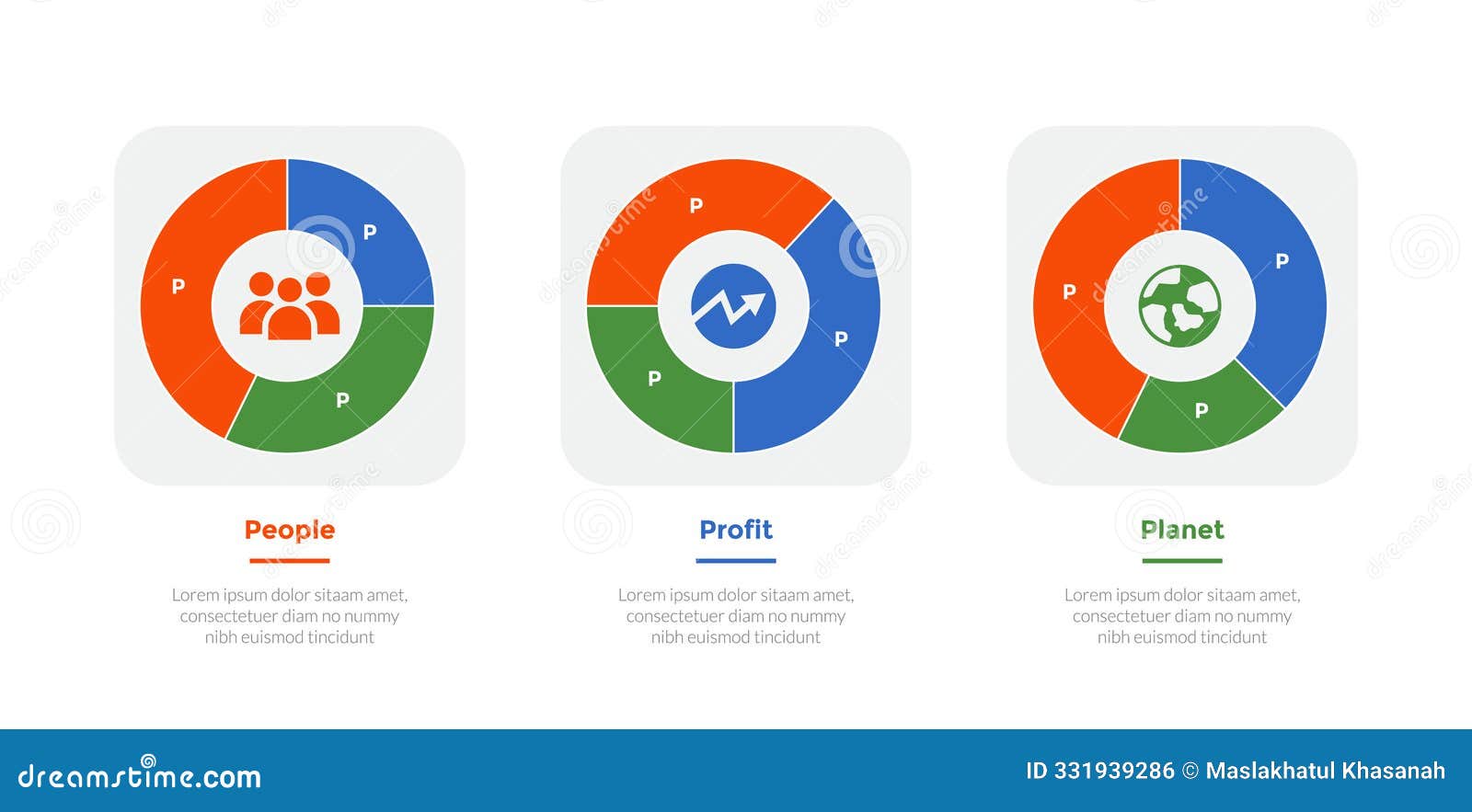 P
P
P

People

Lorem ipsum dolor sitaam amet, consectetuer diam no nummy nibh euismod tincidunt

P
P
P

Profit

Lorem ipsum dolor sitaam amet, consectetuer diam no nummy nibh euismod tincidunt

P
P
P

Planet

Lorem ipsum dolor sitaam amet, consectetuer diam no nummy nibh euismod tincidunt

dreamstime.com

ID 331939286 © Maslakhatul Khasanah