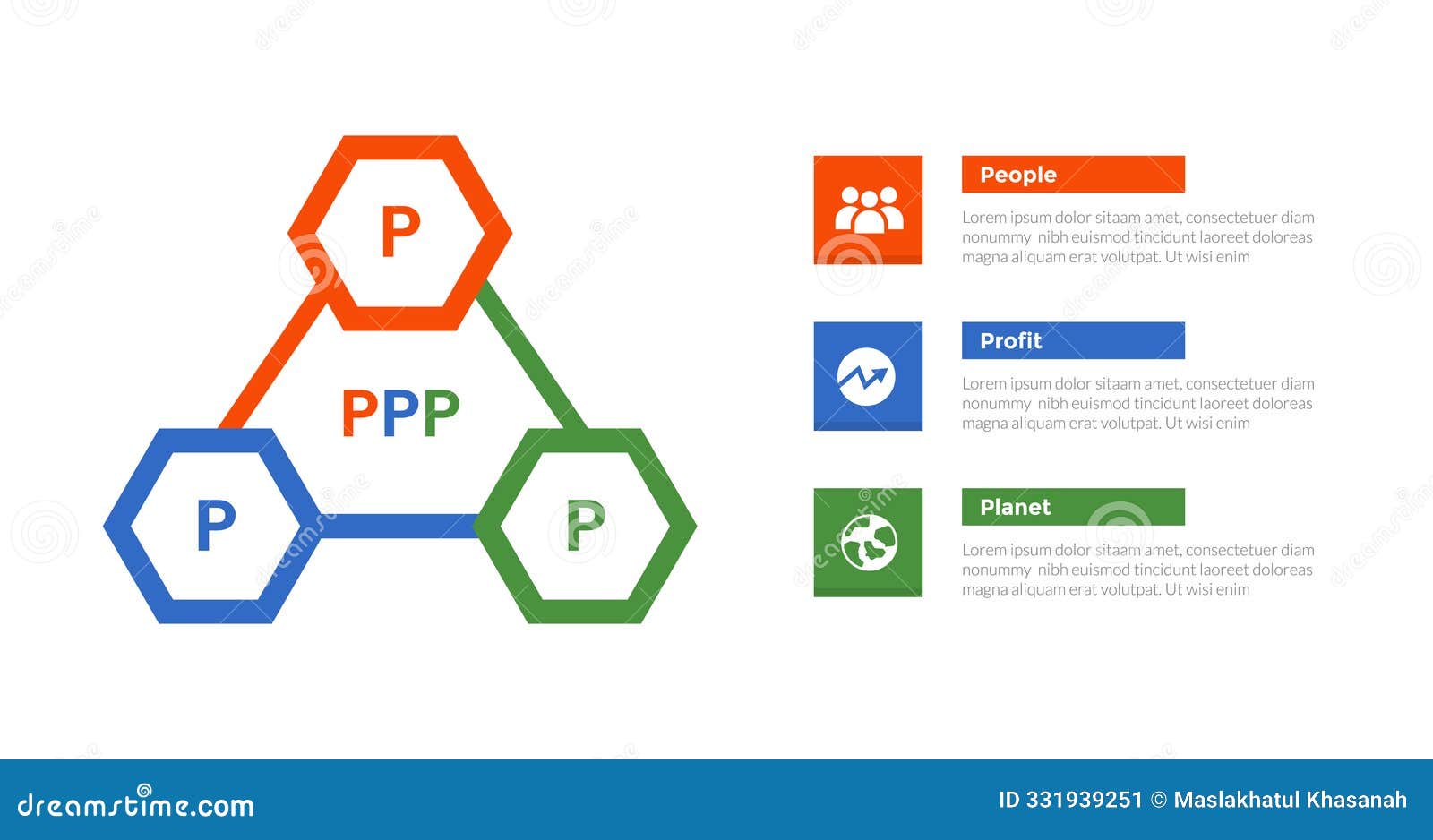 P

PPP

P

P

People

Lorem ipsum dolor sitaam amet, consectetuer diam nonummy nibh euismod tincidunt laoreet doloreas magna aliquam erat volutpat. Ut wisi enim

Profit

Lorem ipsum dolor sitaam amet, consectetuer diam nonummy nibh euismod tincidunt laoreet doloreas magna aliquam erat volutpat. Ut wisi enim

Planet

Lorem ipsum dolor sitaam amet, consectetuer diam nonummy nibh euismod tincidunt laoreet doloreas magna aliquam erat volutpat. Ut wisi enim

dreamstime.com

ID 331939251 © Maslakhatul Khasanah