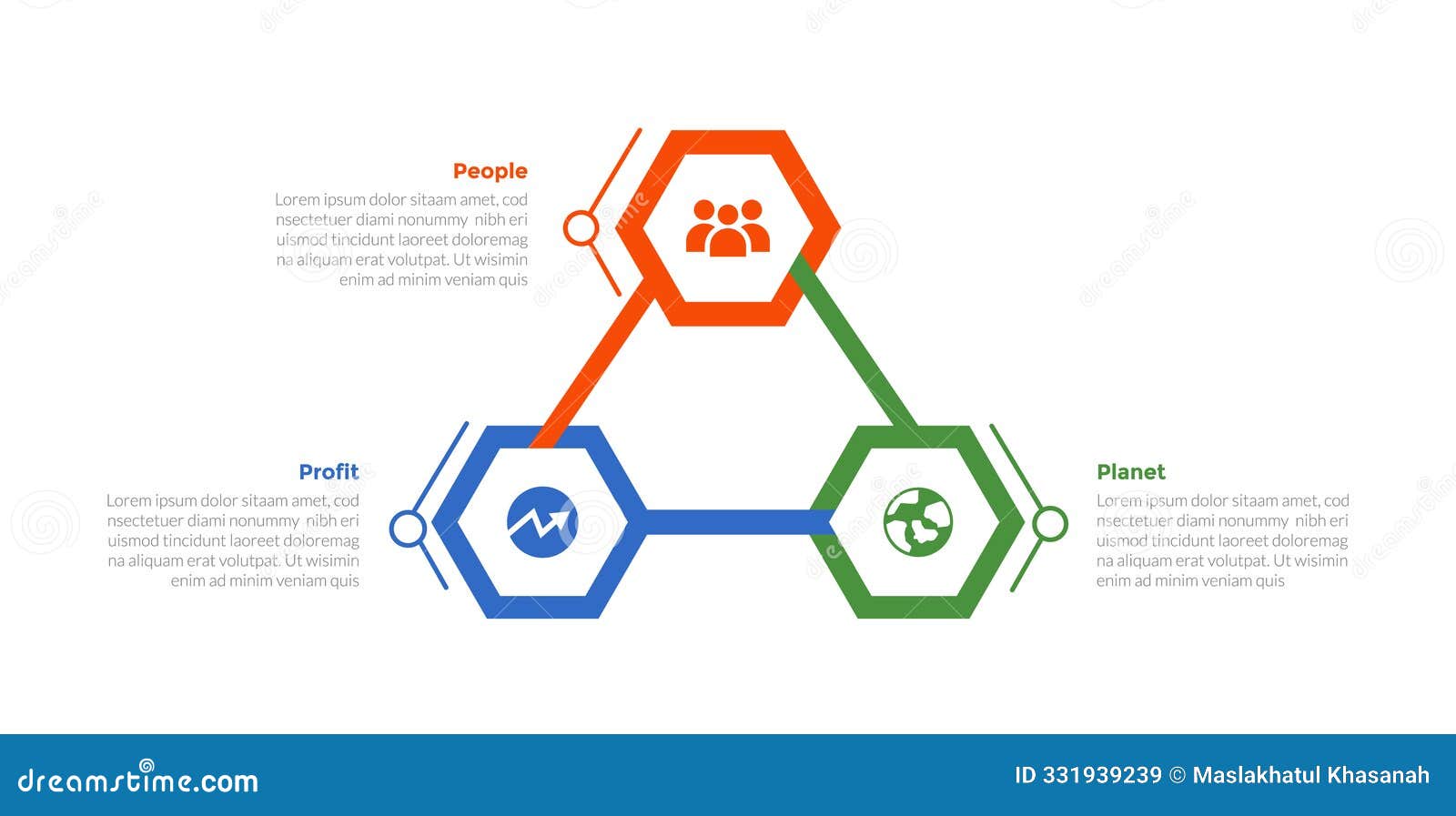 People

Lorem ipsum dolor sitaam amet, cod nsectetuer diami nonummy nibh eri uismod tincidunt laoreet doloremag na aliquam erat volutpat. Ut wisimin enim ad minim veniam quis

Profit

Lorem ipsum dolor sitaam amet, cod nsectetuer diami nonummy nibh eri uismod tincidunt laoreet doloremag na aliquam erat volutpat. Ut wisimin enim ad minim veniam quis

Planet

Lorem ipsum dolor sitaam amet, cod nsectetuer diami nonummy nibh eri uismod tincidunt laoreet doloremag na aliquam erat volutpat. Ut wisimin enim ad minim veniam quis

dreamstime.com

ID 331939239 © Maslakhatul Khasanah