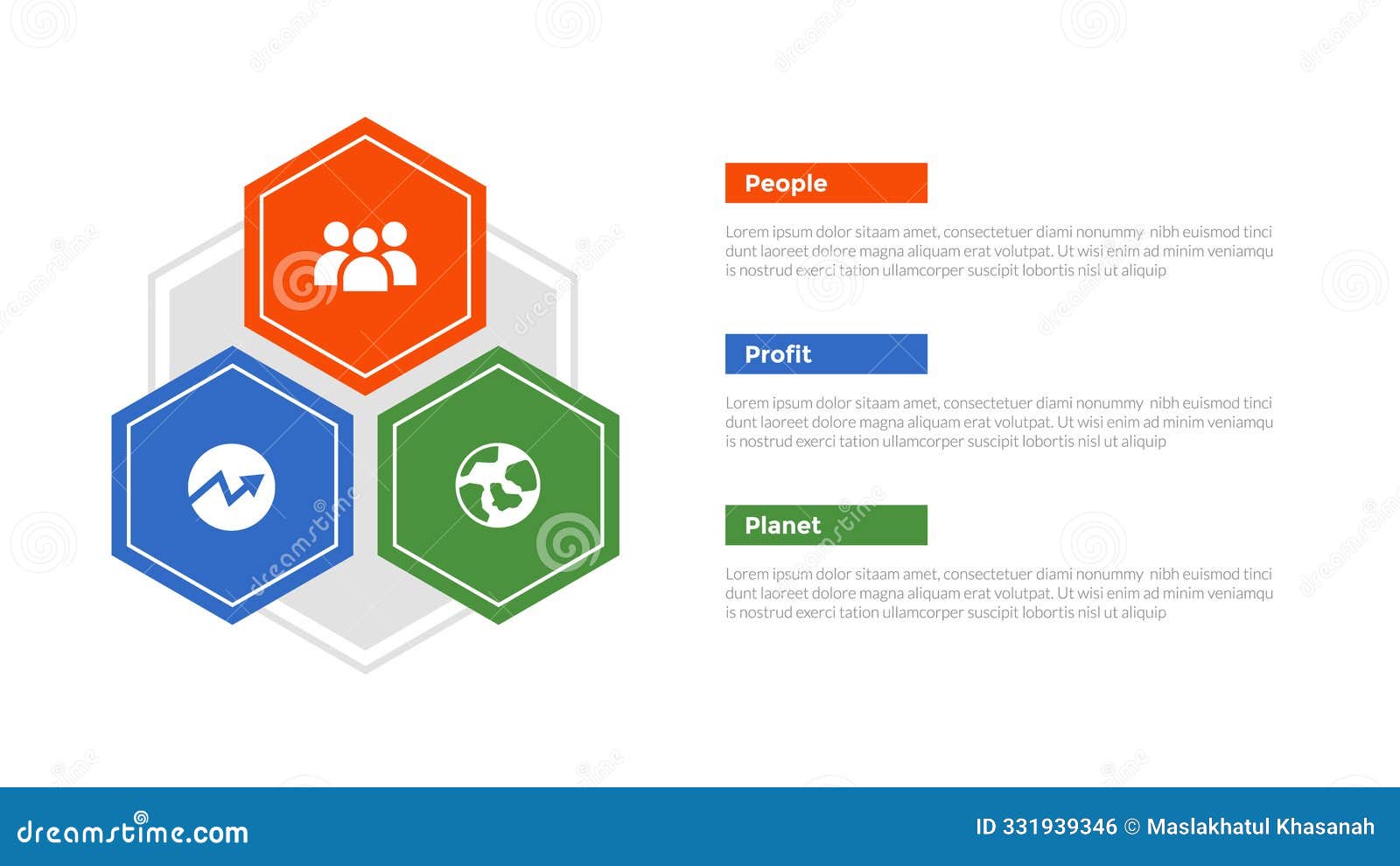 People

Lorem ipsum dolor sitaam amet, consectetuer diami nonummy nibh euismod tinci dunt laoreet dolore magna aliquam erat volutpat. Ut wisi enim ad minim veniamqu is nostrud exerci tation ullamcorper suscipit lobortis nisl ut aliquip

Profit

Lorem ipsum dolor sitaam amet, consectetuer diami nonummy nibh euismod tinci dunt laoreet dolore magna aliquam erat volutpat. Ut wisi enim ad minim veniamqu is nostrud exerci tation ullamcorper suscipit lobortis nisl ut aliquip

Planet

Lorem ipsum dolor sitaam amet, consectetuer diami nonummy nibh euismod tinci dunt laoreet dolore magna aliquam erat volutpat. Ut wisi enim ad minim veniamqu is nostrud exerci tation ullamcorper suscipit lobortis nisl ut aliquip

dreamstime.com

ID 331939346 © Maslakhatul Khasanah