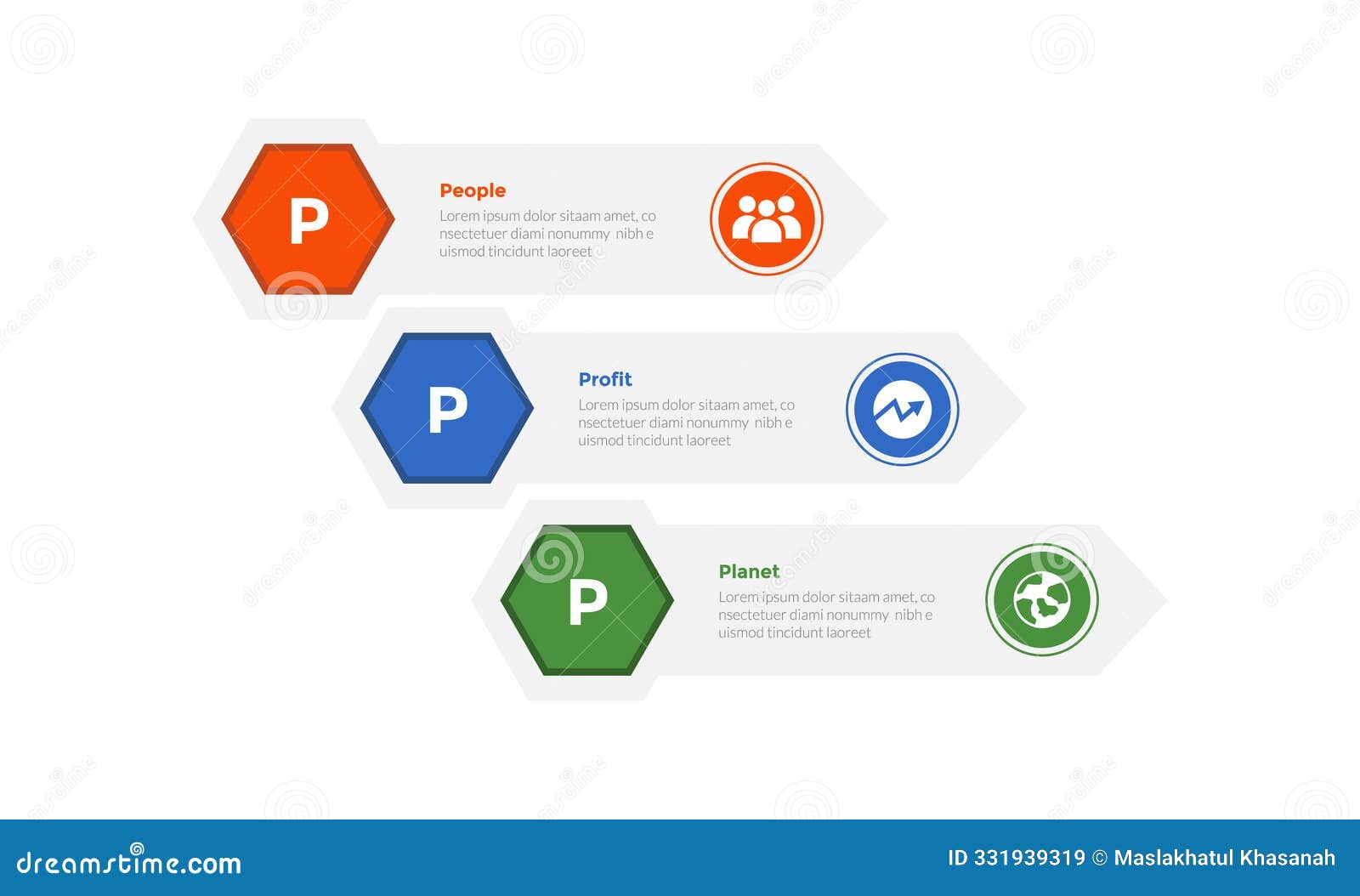 P

People

Lorem ipsum dolor sitaam amet, co nsectetuer diami nonummy nibh e uismod tincidunt laoreet

P

Profit

Lorem ipsum dolor sitaam amet, co nsectetuer diami nonummy nibh e uismod tincidunt laoreet

P

Planet

Lorem ipsum dolor sitaam amet, co nsectetuer diami nonummy nibh e uismod tincidunt laoreet

dreamstime.com

ID 331939319 © Maslakhatul Khasanah