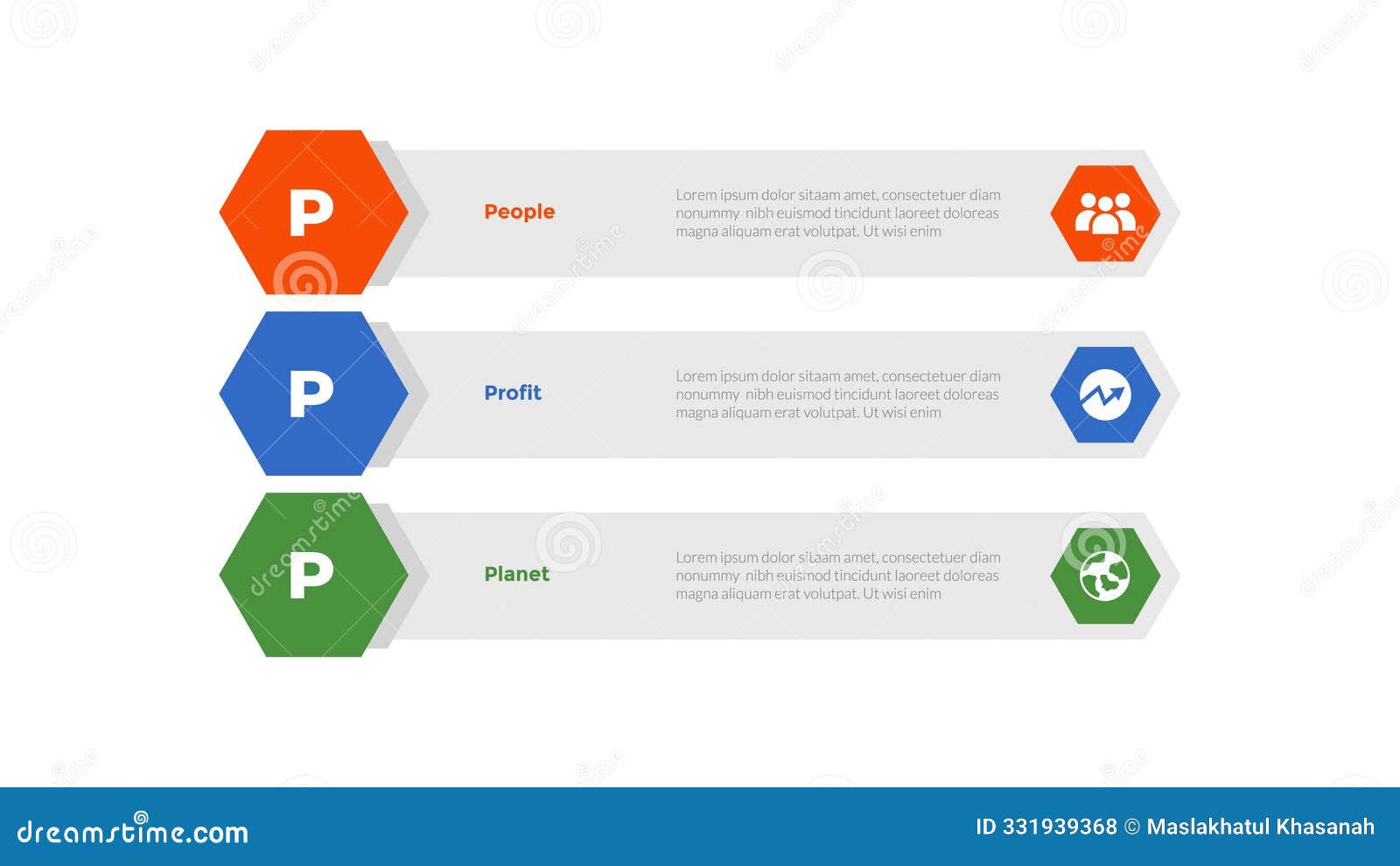 P

People

Lorem ipsum dolor sitaam amet, consectetuer diam nonummy nibh euismod tincidunt laoreet doloreas magna aliquam erat volutpat. Ut wisi enim

P

Profit

Lorem ipsum dolor sitaam amet, consectetuer diam nonummy nibh euismod tincidunt laoreet doloreas magna aliquam erat volutpat. Ut wisi enim

P

Planet

Lorem ipsum dolor sitaam amet, consectetuer diam nonummy nibh euismod tincidunt laoreet doloreas magna aliquam erat volutpat. Ut wisi enim

dreamstime.com

ID 331939368 © Maslakhatul Khasanah