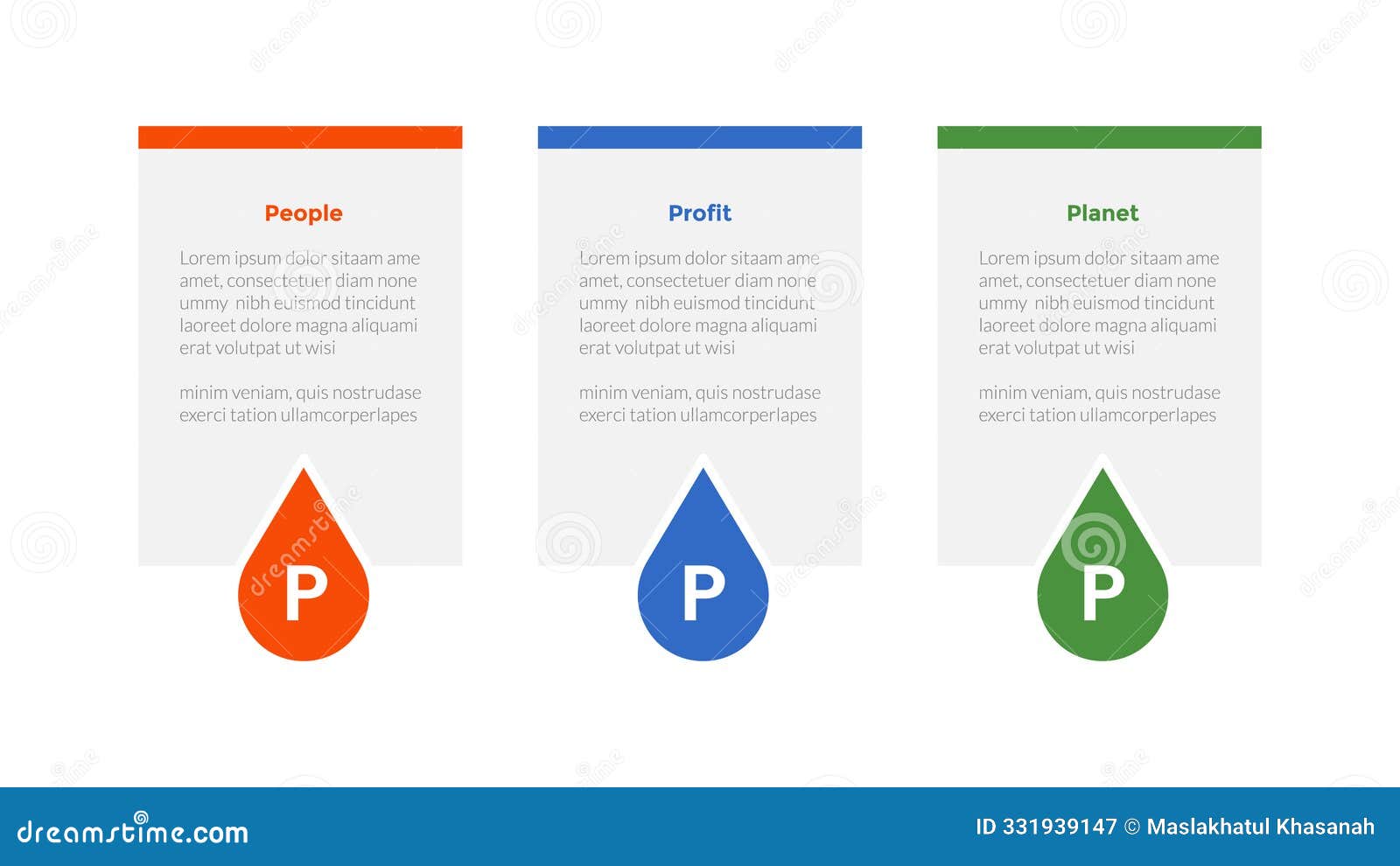 People

Lorem ipsum dolor sitaam ame amet, consectetuer diam none ummy nibh euismod tincidunt laoreet dolore magna aliquami erat volutpat ut wisi

minim veniam, quis nostrudase exerci tation ullamcorperlapes

P

Profit

Lorem ipsum dolor sitaam ame amet, consectetuer diam none ummy nibh euismod tincidunt laoreet dolore magna aliquami erat volutpat ut wisi

minim veniam, quis nostrudase exerci tation ullamcorperlapes

P

Planet

Lorem ipsum dolor sitaam ame amet, consectetuer diam none ummy nibh euismod tincidunt laoreet dolore magna aliquami erat volutpat ut wisi

minim veniam, quis nostrudase exerci tation ullamcorperlapes

P

dreamstime.com

ID 331939147 © Maslakhatul Khasanah