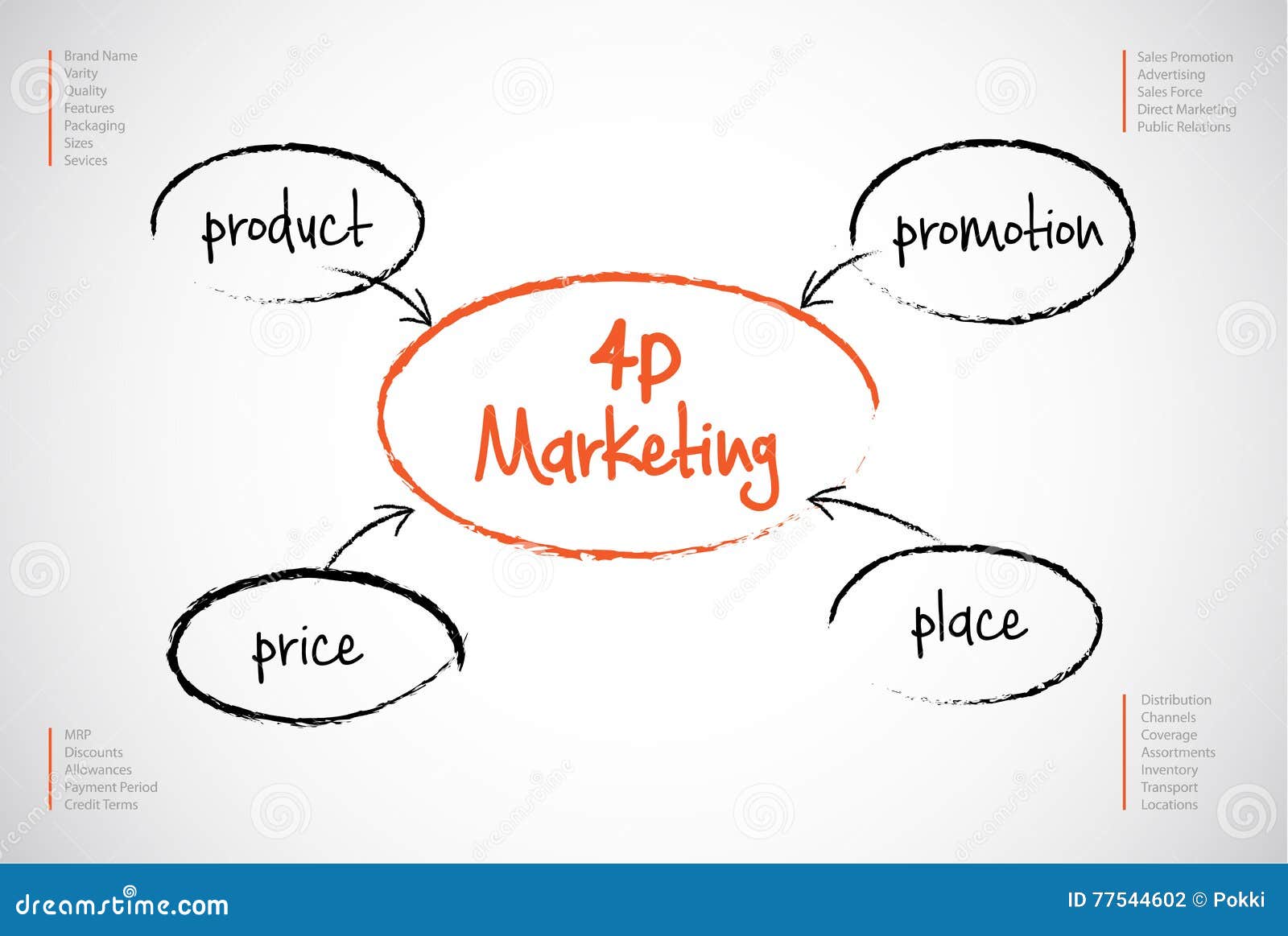 Brand Name
Varity
Quality
Features
Packaging
Sizes
Sevices

Sales Promotion
Advertising
Sales Force
Direct Marketing
Public Relations

product

promotion

4P
Marketing

price

place

MRP
Discounts
Allowances
Payment Period
Credit Terms

Distribution
Channels
Coverage
Assortments
Inventory
Transport
Locations

dreamstime.com

ID 77544602 © Pokki