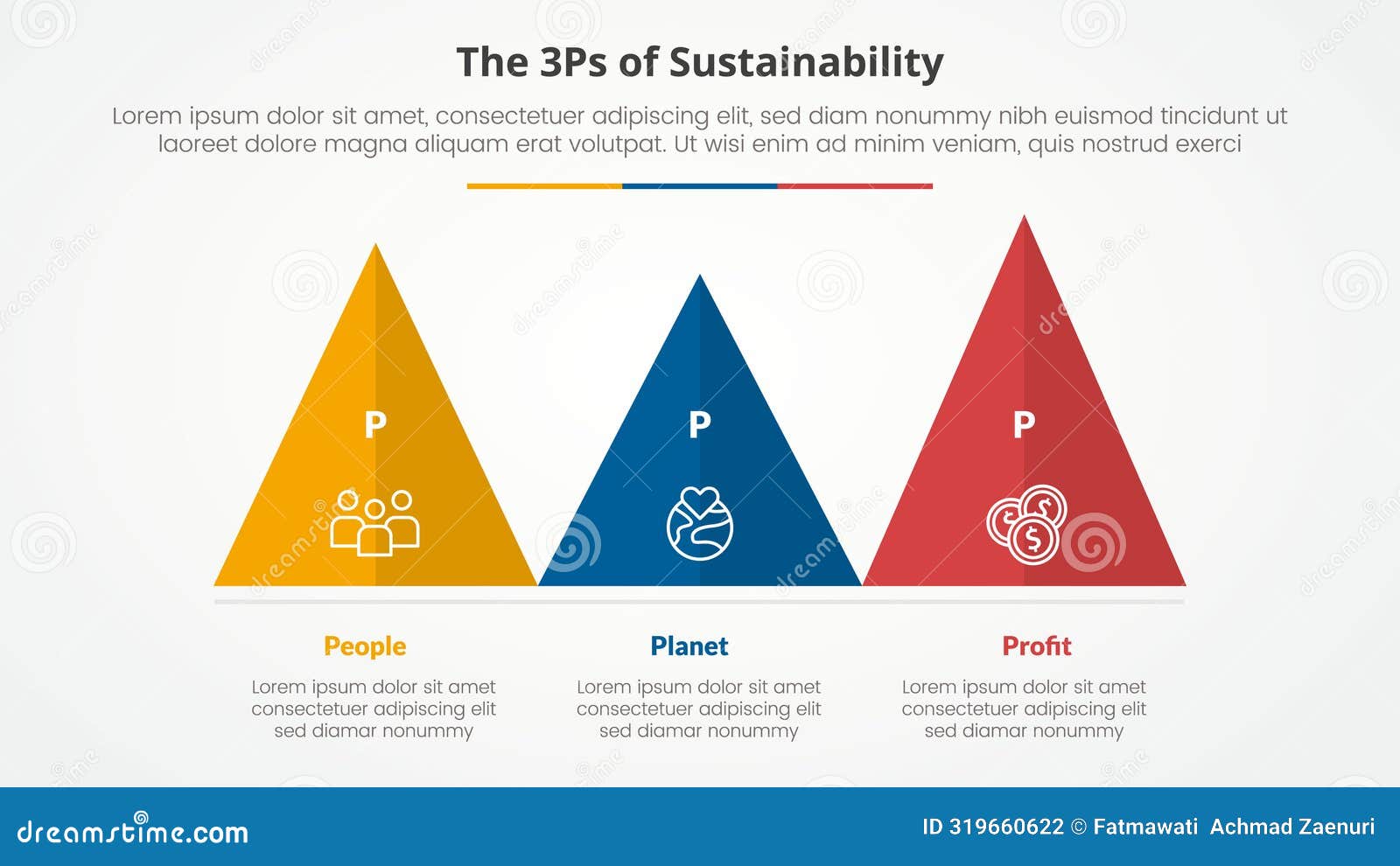 The 3Ps of Sustainability

Lorem ipsum dolor sit amet, consectetuer adipiscing elit, sed diam nonummy nibh euismod tincidunt ut laoreet dolore magna aliquam erat volutpat. Ut wisi enim ad minim veniam, quis nostrud exerci

P

P

P

People

Lorem ipsum dolor sit amet consectetuer adipiscing elit sed diamar nonummy

Planet

Lorem ipsum dolor sit amet consectetuer adipiscing elit sed diamar nonummy

Profit

Lorem ipsum dolor sit amet consectetuer adipiscing elit sed diamar nonummy

dreamstime.com

ID 319660622 © Fatmawati Achmad Zaenuri