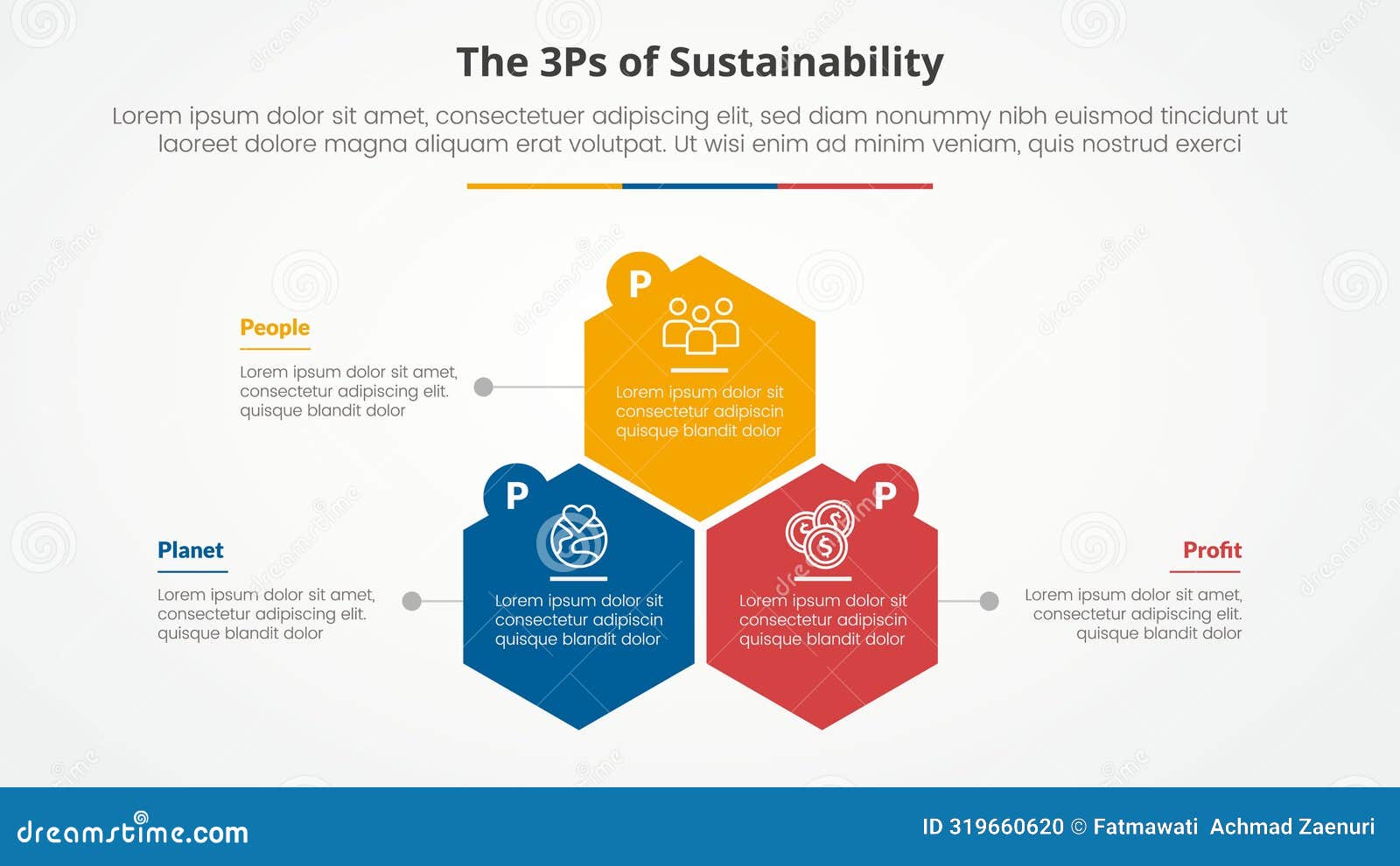 The 3Ps of Sustainability

Lorem ipsum dolor sit amet, consectetuer adipiscing elit, sed diam nonummy nibh euismod tincidunt ut laoreet dolore magna aliquam erat volutpat. Ut wisi enim ad minim veniam, quis nostrud exerci

People

Lorem ipsum dolor sit amet, consectetur adipiscing elit. quisque blandit dolor

P

Lorem ipsum dolor sit consectetur adipiscin quisque blandit dolor

Planet

Lorem ipsum dolor sit amet, consectetur adipiscing elit. quisque blandit dolor

P

Lorem ipsum dolor sit consectetur adipiscin quisque blandit dolor

P

Lorem ipsum dolor sit consectetur adipiscin quisque blandit dolor

Profit

Lorem ipsum dolor sit amet, consectetur adipiscing elit. quisque blandit dolor

dreamstime.com

ID 319660620 © Fatmawati Achmad Zaenuri