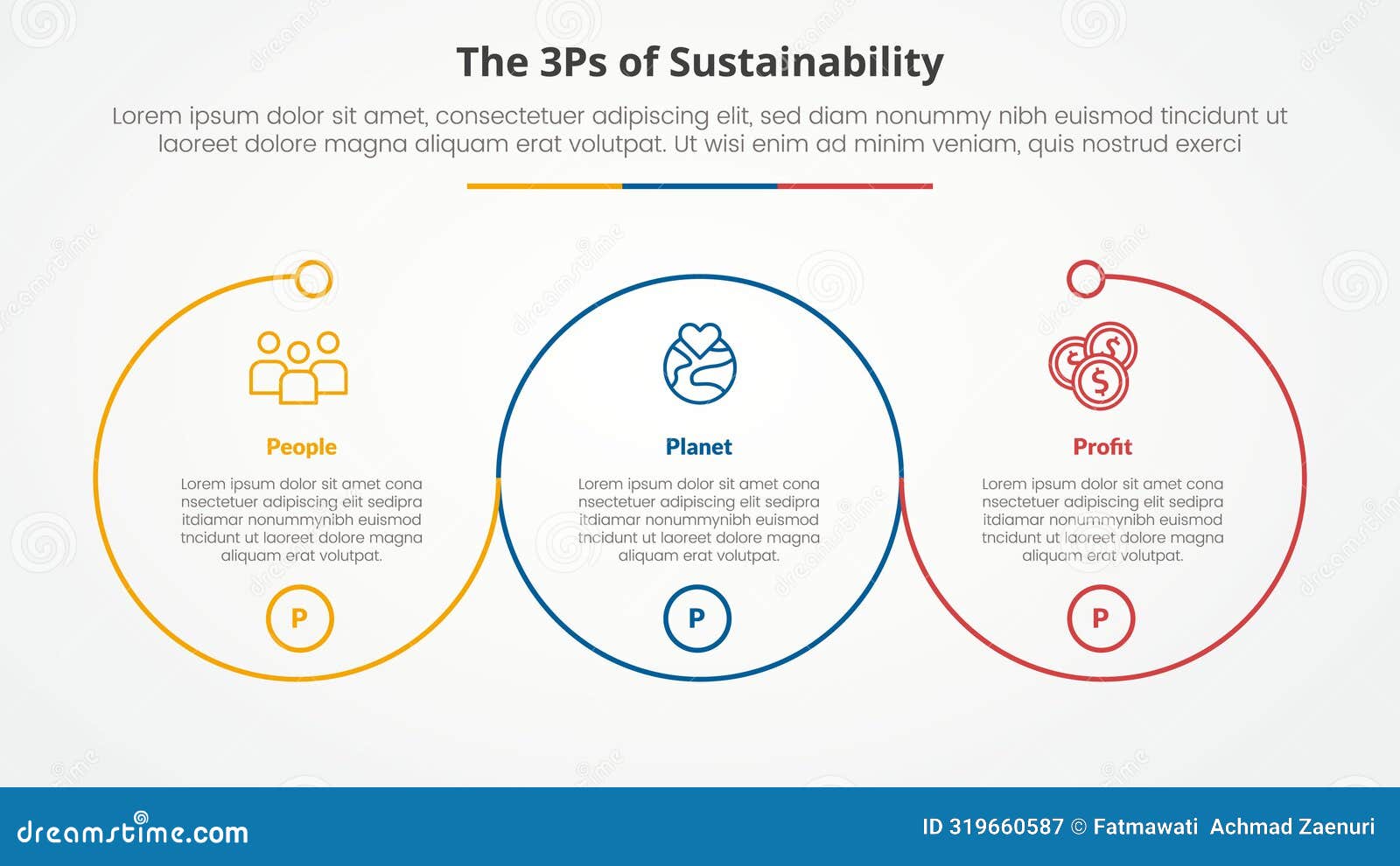 The 3Ps of Sustainability

Lorem ipsum dolor sit amet, consectetuer adipiscing elit, sed diam nonummy nibh euismod tincidunt ut laoreet dolore magna aliquam erat volutpat. Ut wisi enim ad minim veniam, quis nostrud exerci

People

Lorem ipsum dolor sit amet cona nsectetuer adipiscing elit sedipra itdiamar nonummynibh euismod tncidunt ut laoreet dolore magna aliquam erat volutpat.

P

Planet

Lorem ipsum dolor sit amet cona nsectetuer adipiscing elit sedipra itdiamar nonummynibh euismod tncidunt ut laoreet dolore magna aliquam erat volutpat.

P

Profit

Lorem ipsum dolor sit amet cona nsectetuer adipiscing elit sedipra itdiamar nonummynibh euismod tncidunt ut laoreet dolore magna aliquam erat volutpat.

P

dreamstime.com

ID 319660587 © Fatmawati Achmad Zaenuri