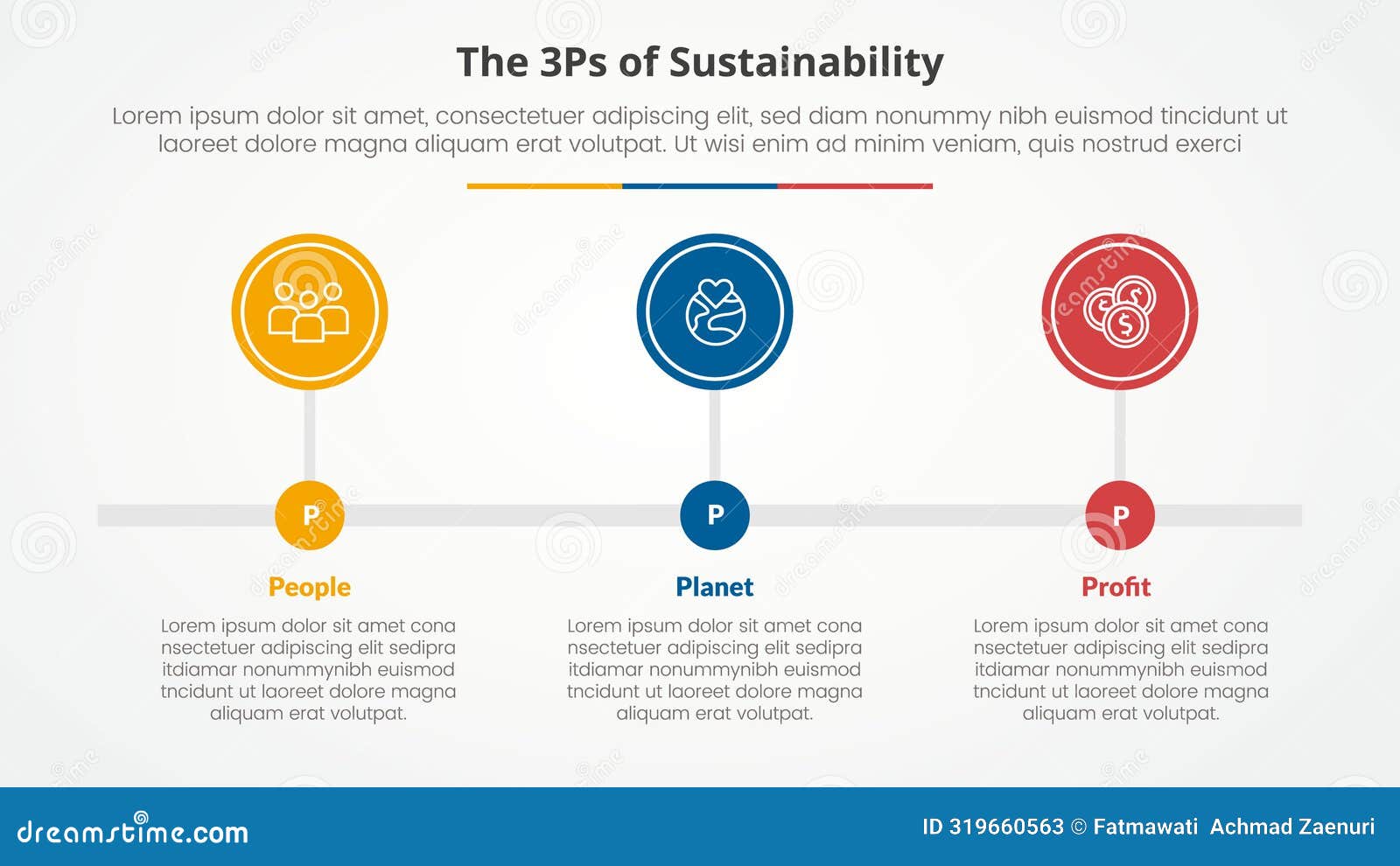 The 3Ps of Sustainability

Lorem ipsum dolor sit amet, consectetuer adipiscing elit, sed diam nonummy nibh euismod tincidunt ut laoreet dolore magna aliquam erat volutpat. Ut wisi enim ad minim veniam, quis nostrud exerci

P
People
Lorem ipsum dolor sit amet cona nsectetuer adipiscing elit sedipra itdiamar nonummynibh euismod tncidunt ut laoreet dolore magna aliquam erat volutpat.

P
Planet
Lorem ipsum dolor sit amet cona nsectetuer adipiscing elit sedipra itdiamar nonummynibh euismod tncidunt ut laoreet dolore magna aliquam erat volutpat.

P
Profit
Lorem ipsum dolor sit amet cona nsectetuer adipiscing elit sedipra itdiamar nonummynibh euismod tncidunt ut laoreet dolore magna aliquam erat volutpat.

dreamstime.com
ID 319660563 © Fatmawati Achmad Zaenuri