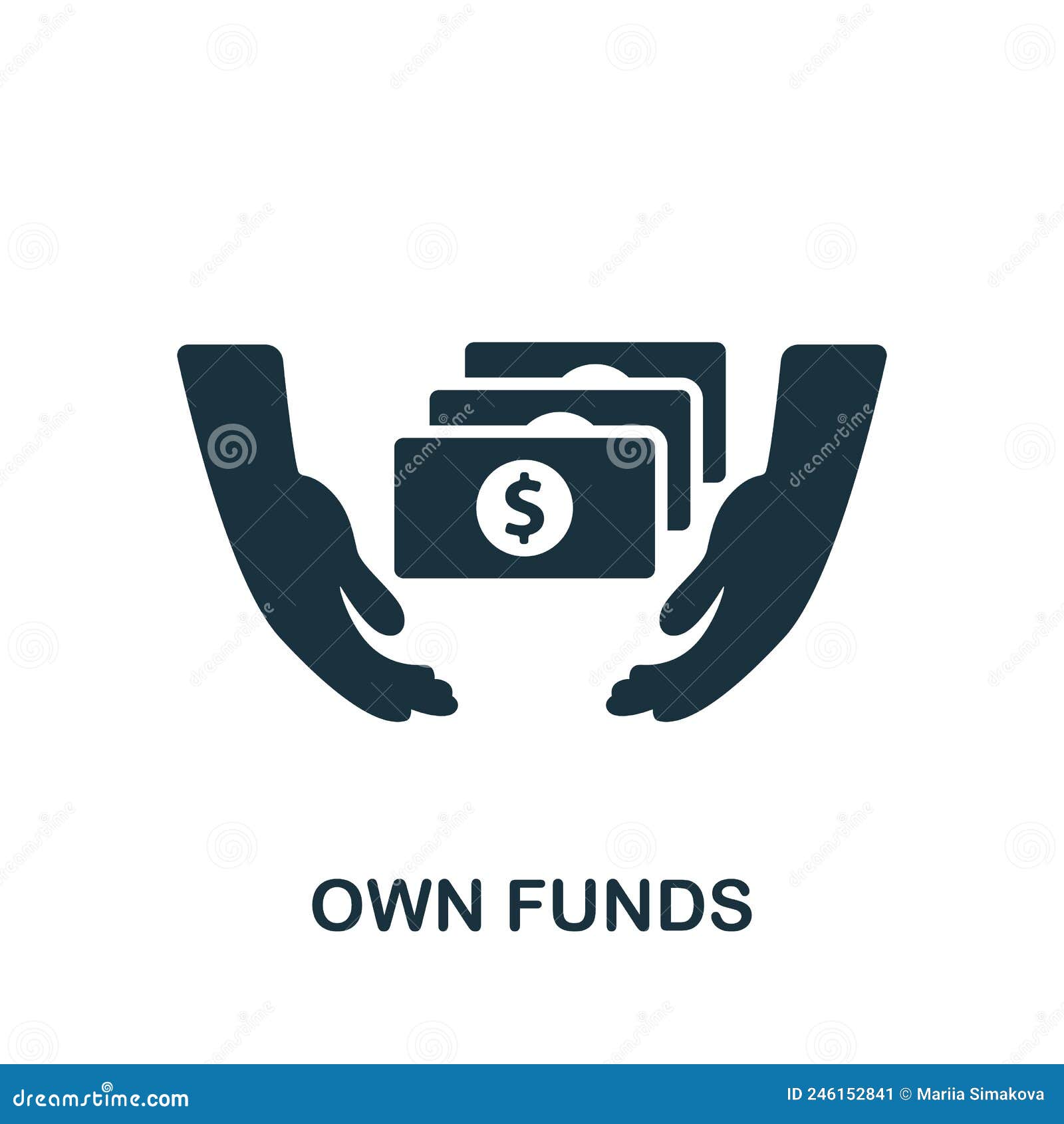 $

OWN FUNDS

dreamstime.com

ID 246152841 © Mariia Simakova