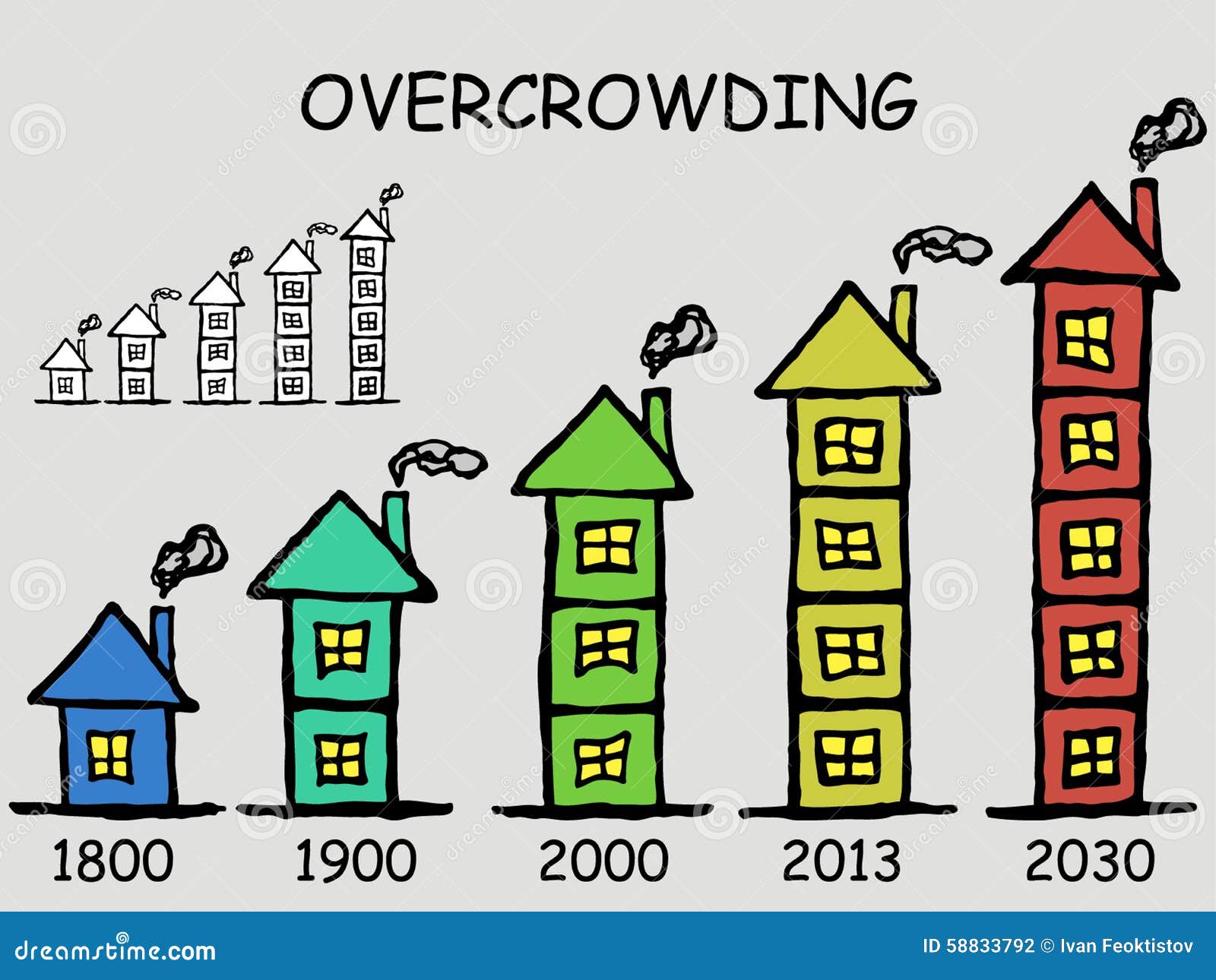 OVERCROWDING

1800 1900 2000 2013 2030

dreamstime.com

ID 58833792 © Ivan Feoktistov