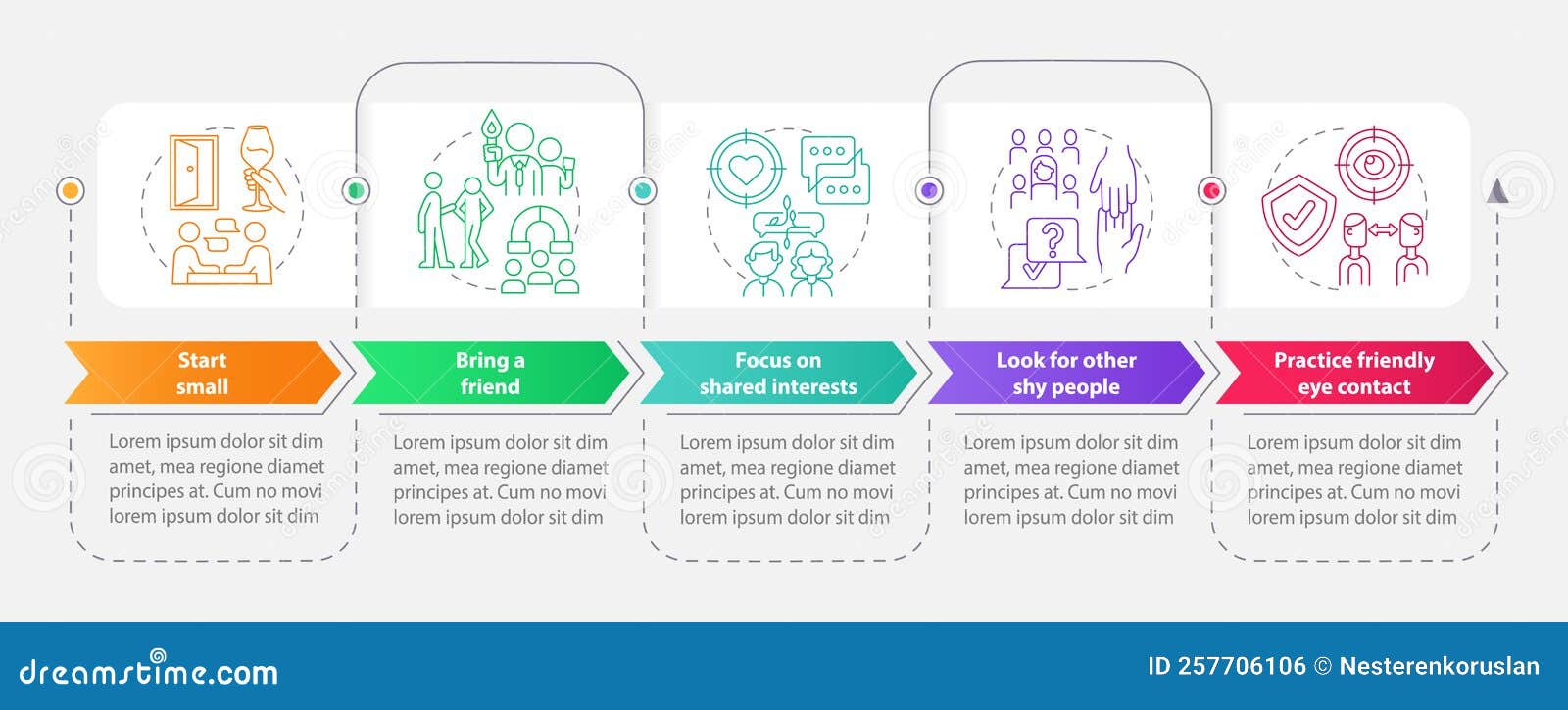 Start small

Lorem ipsum dolor sit dim amet, mea regione diamet principes at. Cum no movi lorem ipsum dolor sit dim

Bring a friend

Lorem ipsum dolor sit dim amet, mea regione diamet principes at. Cum no movi lorem ipsum dolor sit dim

Focus on shared interests

Lorem ipsum dolor sit dim amet, mea regione diamet principes at. Cum no movi lorem ipsum dolor sit dim

Look for other shy people

Lorem ipsum dolor sit dim amet, mea regione diamet principes at. Cum no movi lorem ipsum dolor sit dim

Practice friendly eye contact

Lorem ipsum dolor sit dim amet, mea regione diamet principes at. Cum no movi lorem ipsum dolor sit dim

dreamstime.com

ID 257706106 © Nesterenkoruslan